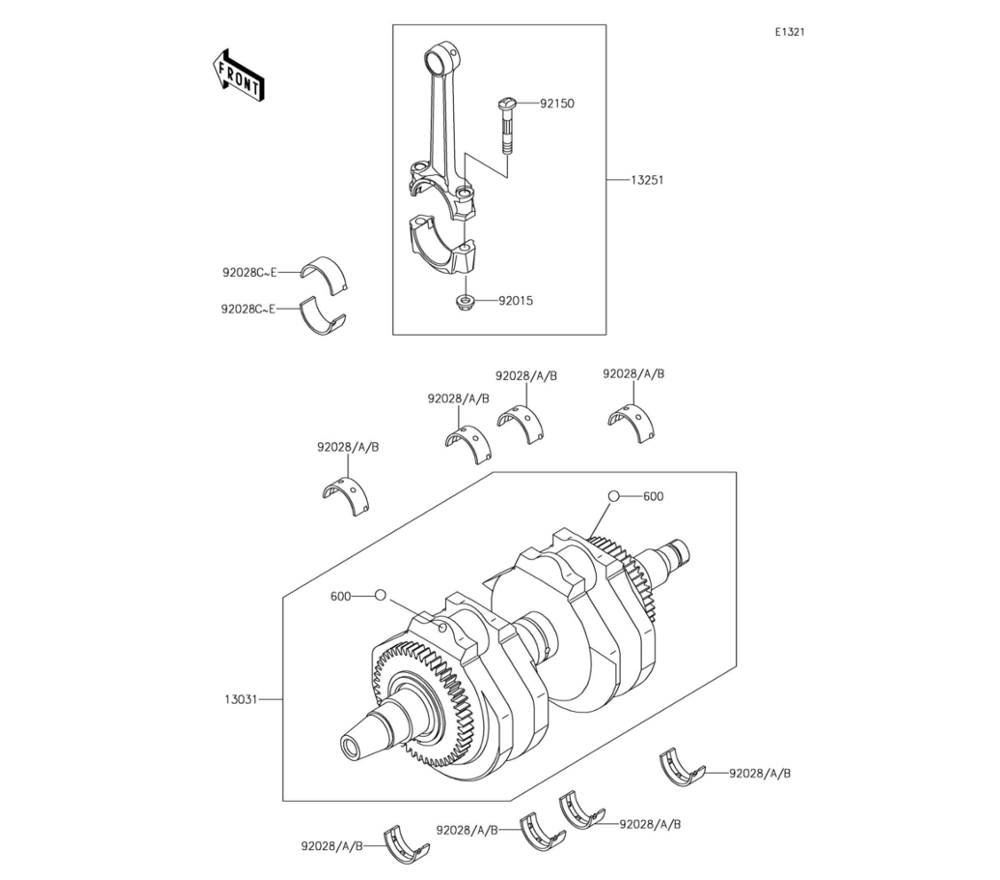 E1321

FRONT

92150

13251

92028C~E

92028C~E

92015

92028/A/B

92028/A/B

92028/A/B

92028/A/B

600

600

13031

92028/A/B

92028/A/B

92028/A/B

92028/A/B