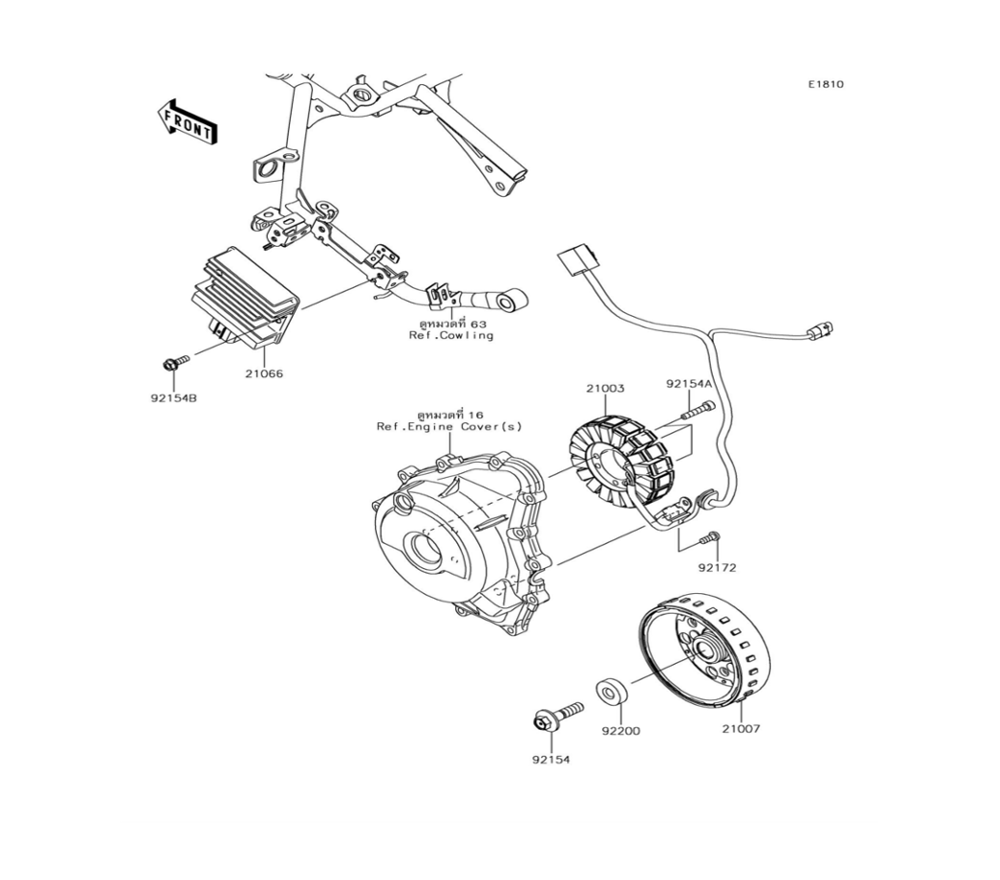 E1810

FRONT

ดูหมวดที่ 63
Ref.Cowling

21066

92154B

21003

92154A

ดูหมวดที่ 16
Ref.Engine Cover(s)

92172

92154

92200

21007