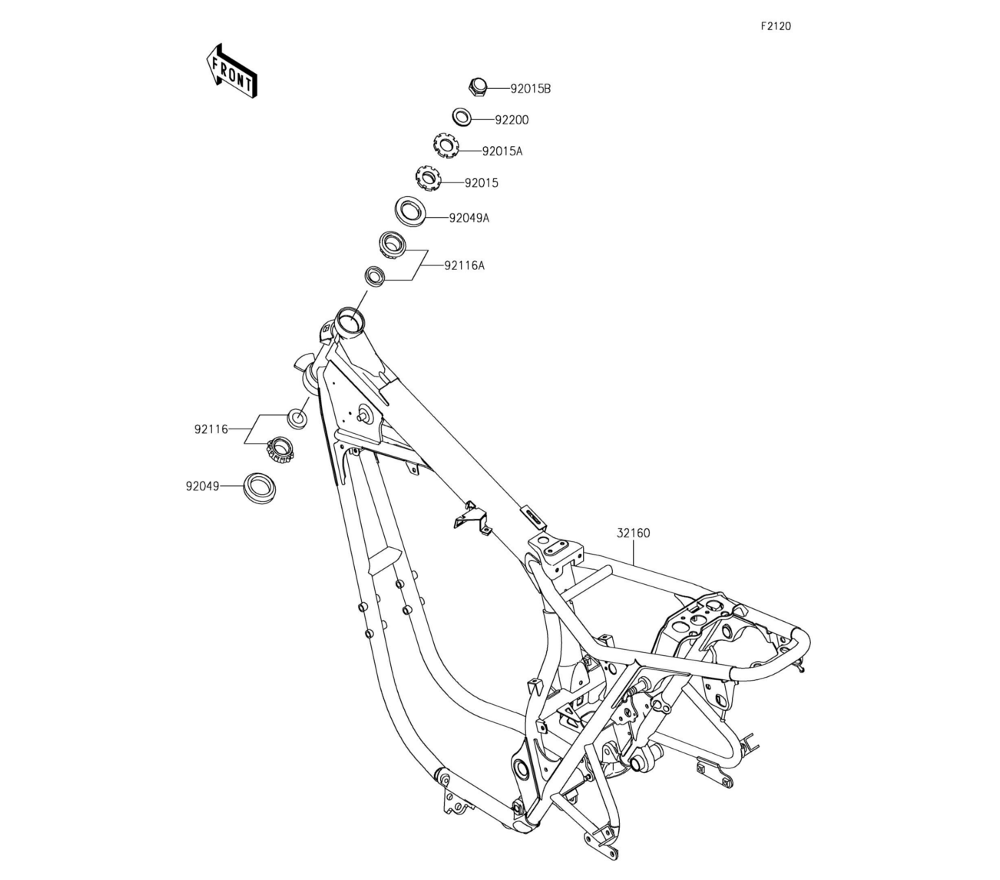 F2120

FRONT

92015B
92200
92015A
92015
92049A
92116A

92116
92049

32160