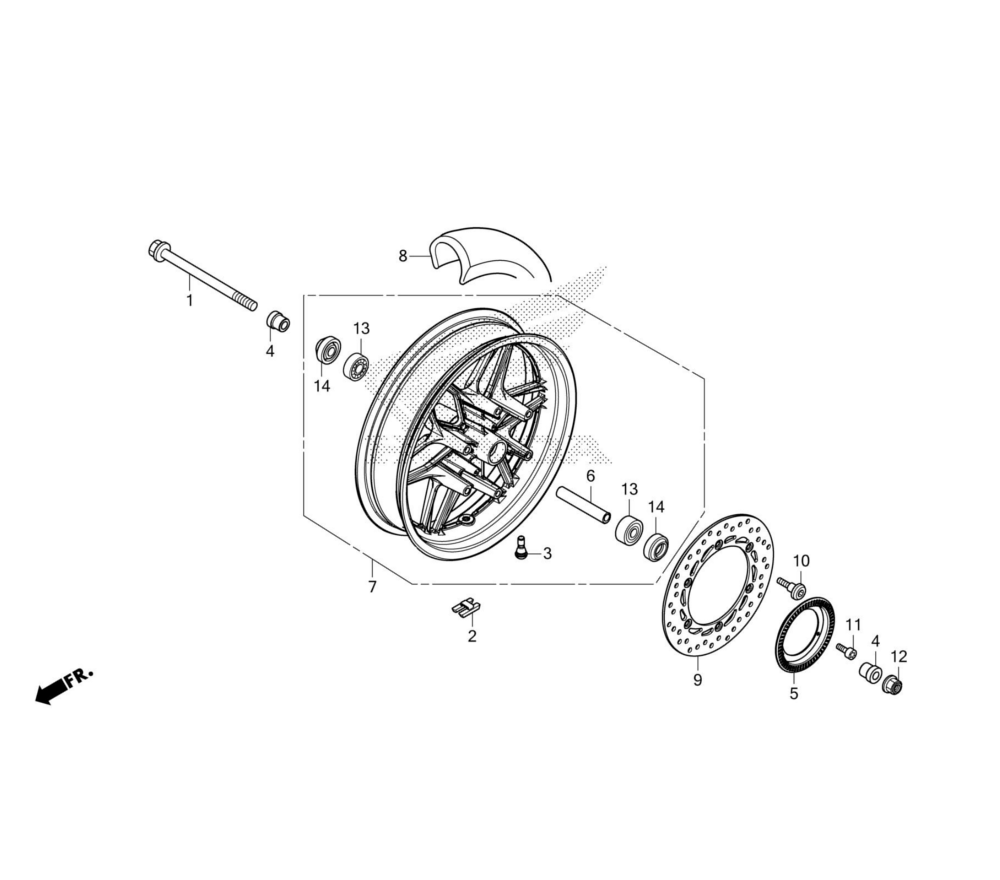 8
1
4
13
14
6
13
14
3
7
2
10
9
5
11
4
12
FR.