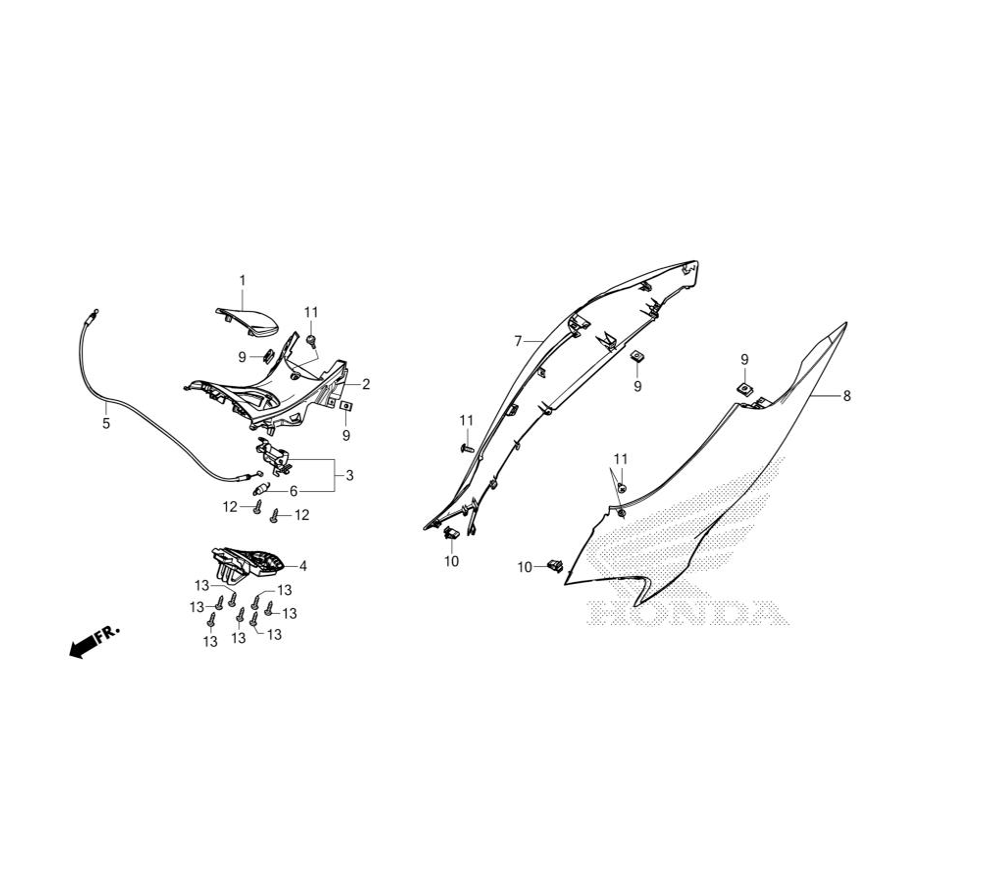 1
11
9
2
9
5
3
6
12
12
4
13
13
13
13
13
13
13
FR.
7
9
11
10
9
8
11
10
HONDA