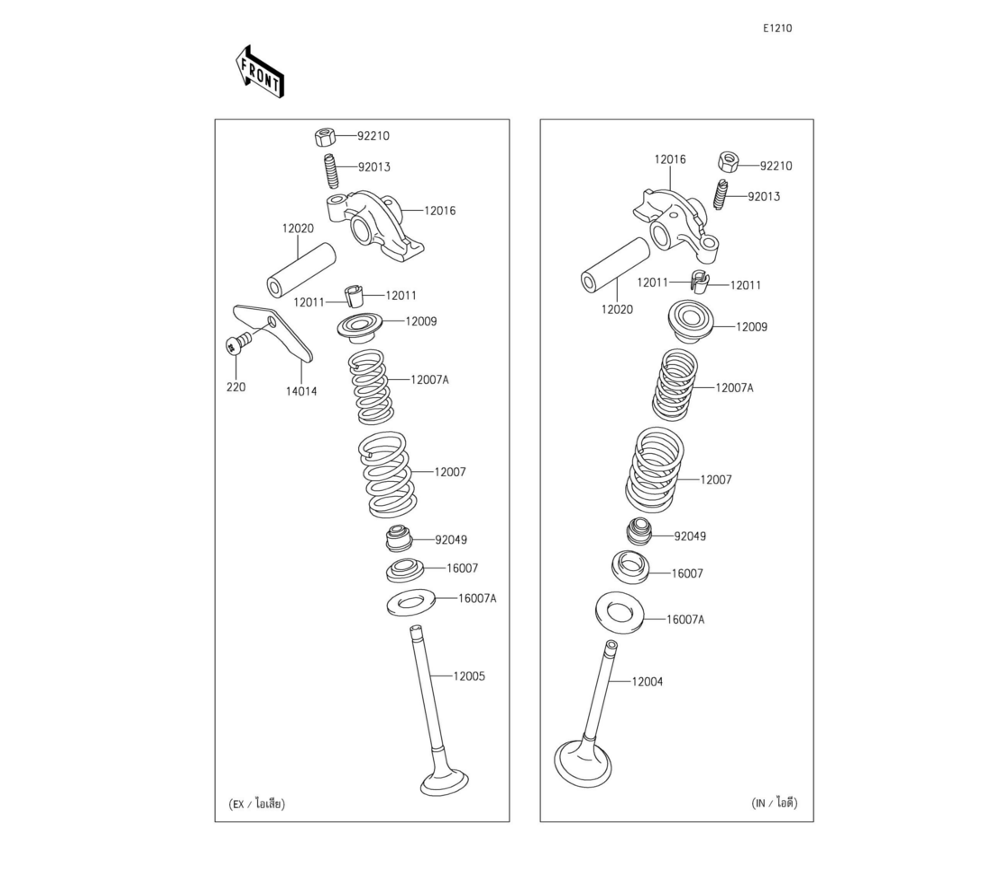 E1210

FRONT

92210
92013
12016
12020
12011
12011
12009
220
14014
12007A
12007
92049
16007
16007A
12005
(EX / ไอเสีย)

12016
92210
92013
12011
12011
12020
12009
12007A
12007
92049
16007
16007A
12004
(IN / ไอดี)