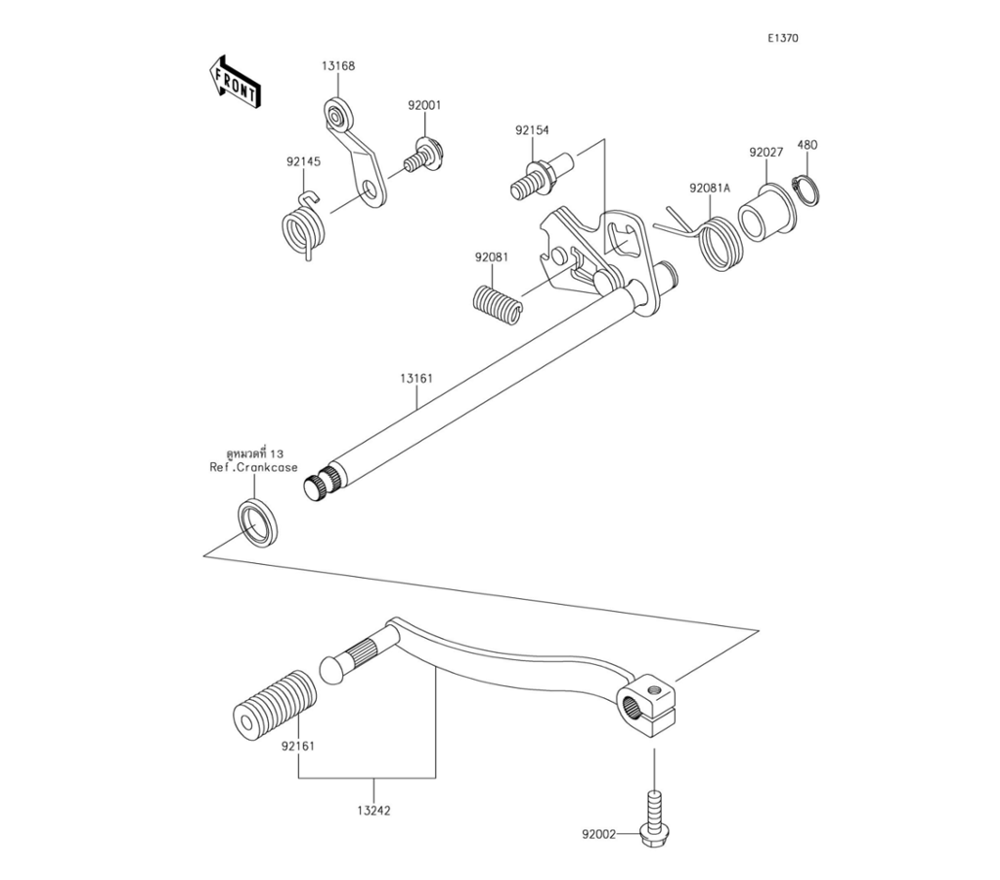 E1370

FRONT

13168

92001

92145

92154

92027

480

92081A

92081

13161

ดูหมวดที่ 13
Ref.Crankcase

92161

13242

92002