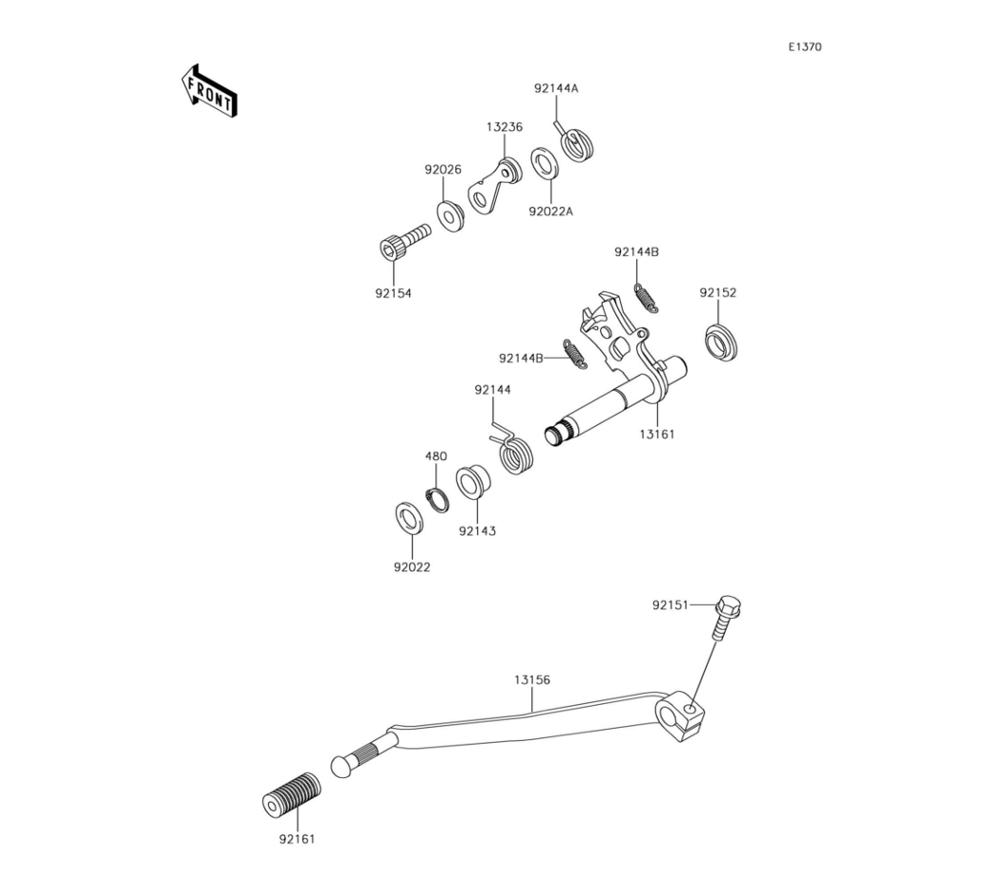 E1370

FRONT

92144A
13236
92026
92022A
92154
92144B
92152
92144B
92144
13161
480
92143
92022
92151
13156
92161