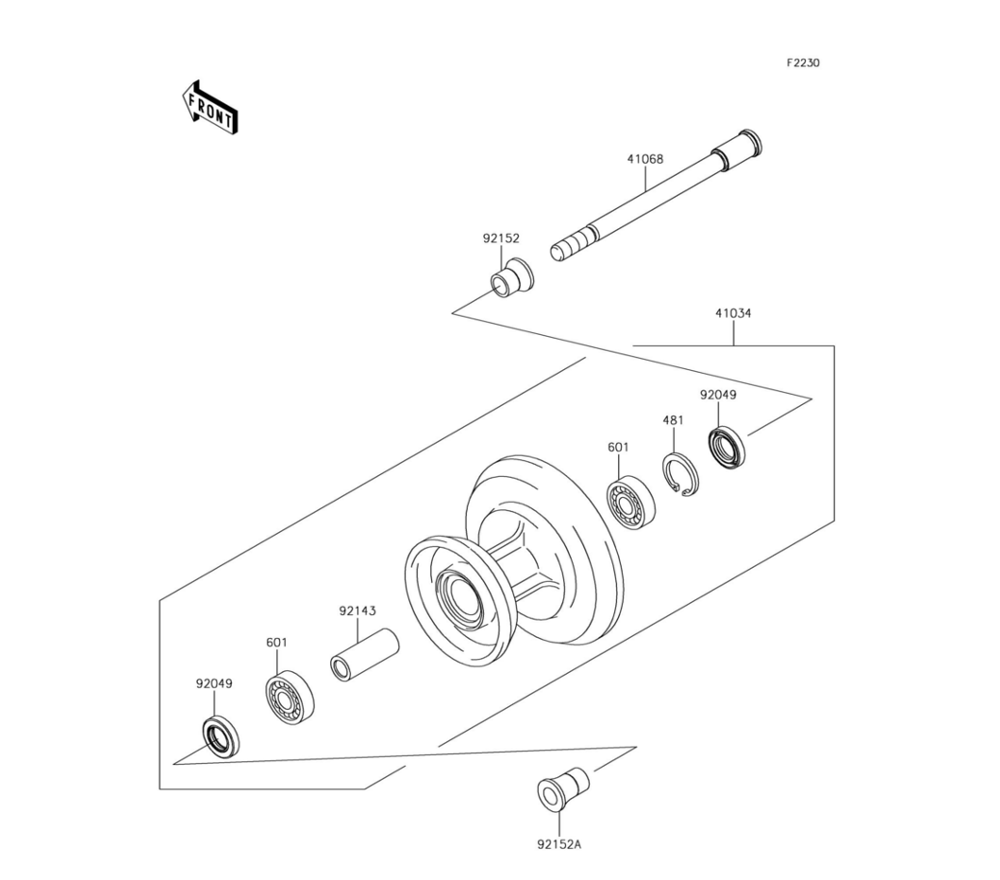 F2230

FRONT

41068

92152

41034

92049

481

601

92143

601

92049

92152A