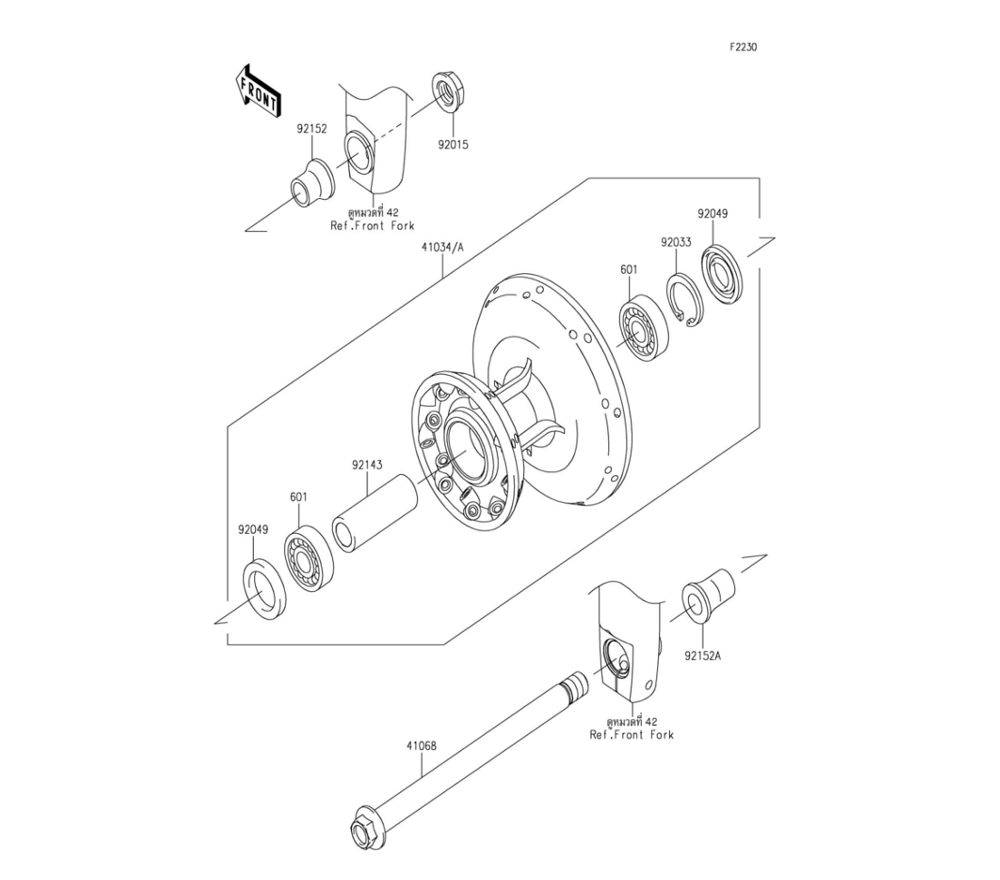 F2230

FRONT

92152

92015

ดูหมวดที่ 42
Ref.Front Fork

41034/A

92049

92033

601

92143

601

92049

92152A

ดูหมวดที่ 42
Ref.Front Fork

41068