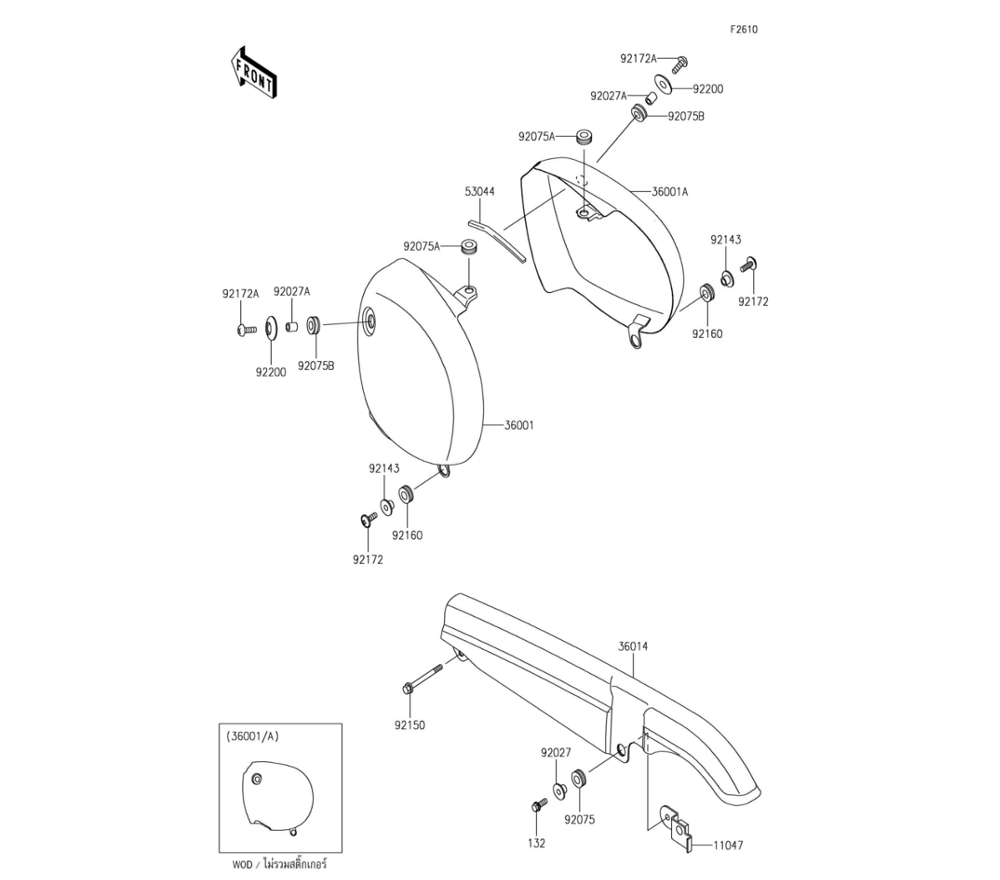 F2610

FRONT

92172A
92200
92027A
92075B
92075A
36001A
53044
92075A
92143
92172
92160
92172A
92027A
92200
92075B
36001
92143
92160
92172

36014
92150
92027
92075
132
11047

(36001/A)
WOD / ไม่รวมสติ๊กเกอร์