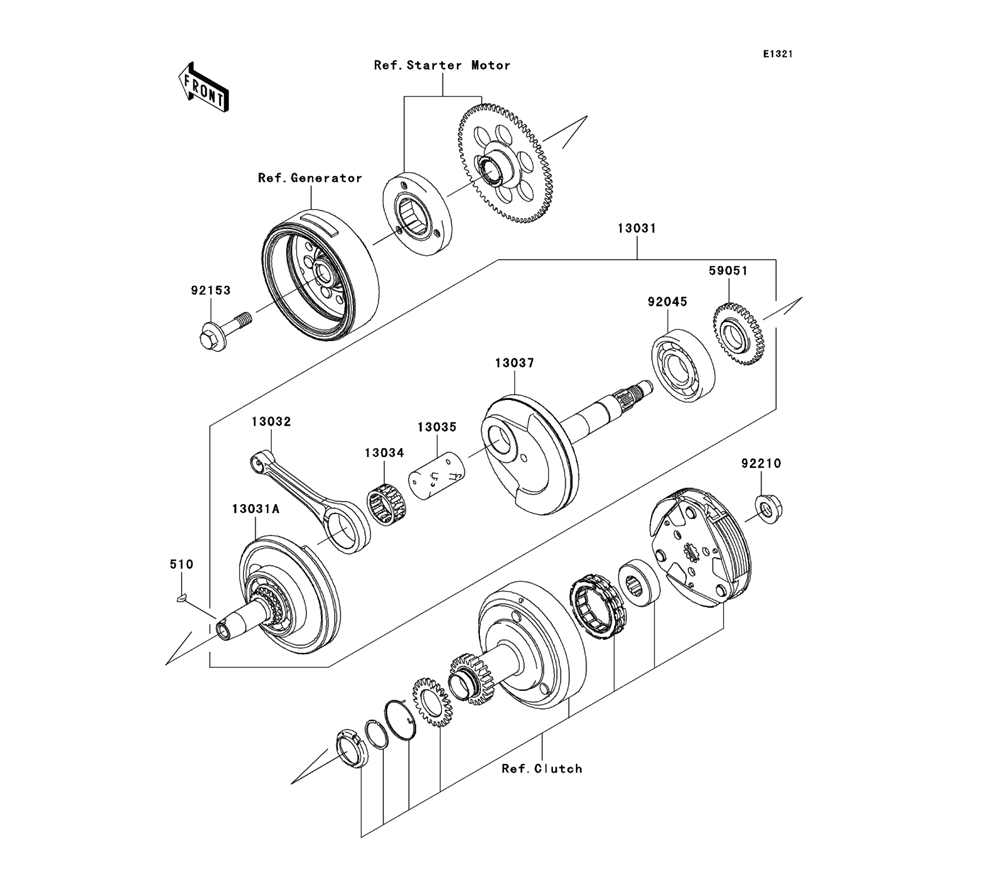 E1321

FRONT

Ref.Starter Motor

Ref.Generator

13031

59051

92045

92153

13037

13032

13035

13034

92210

13031A

510

Ref.Clutch