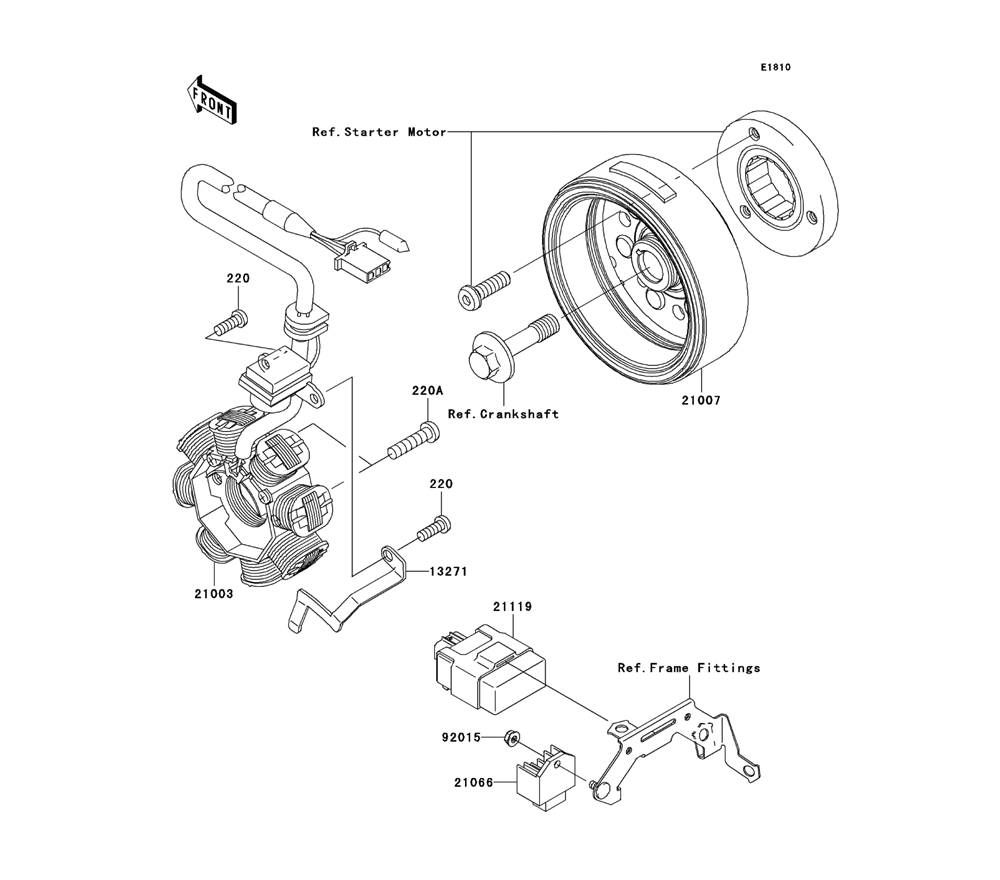 E1810

FRONT

Ref.Starter Motor

220

220A

Ref.Crankshaft

21007

220

13271

21003

21119

Ref.Frame Fittings

92015

21066