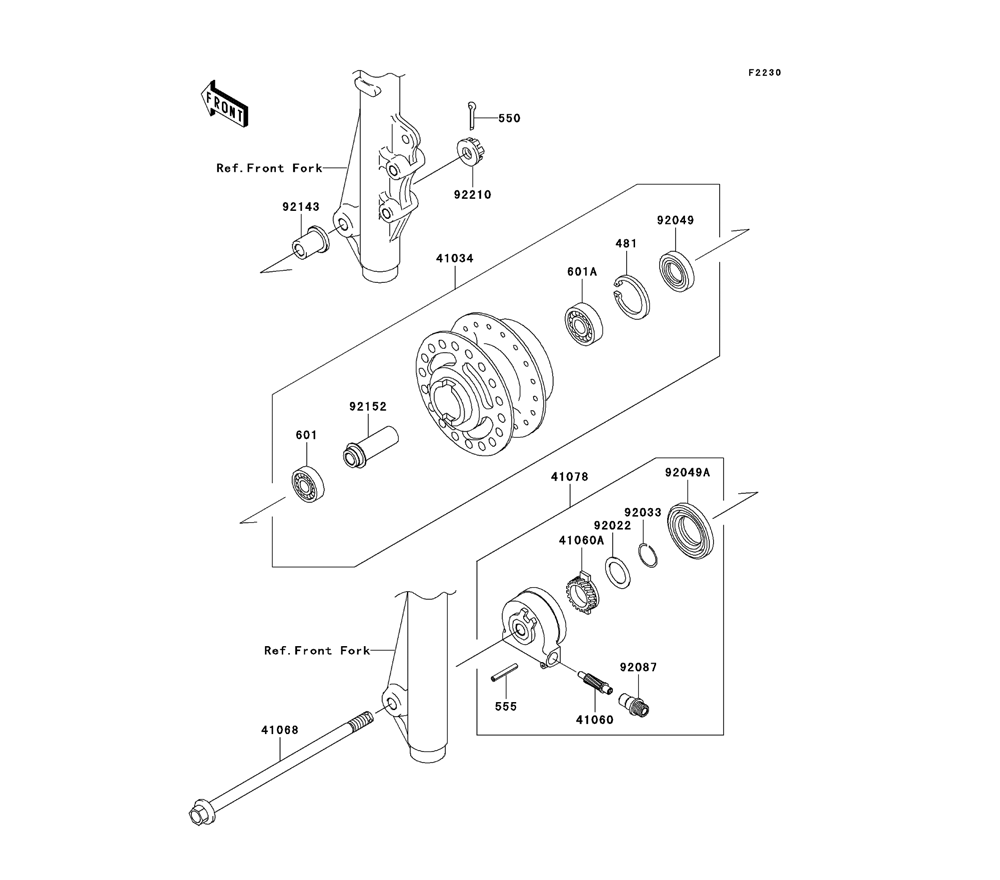 F2230

FRONT

550

Ref.Front Fork

92210

92143

41034

92049

481

601A

92152

601

41078

92049A

92033

92022

41060A

Ref.Front Fork

92087

555

41060

41068