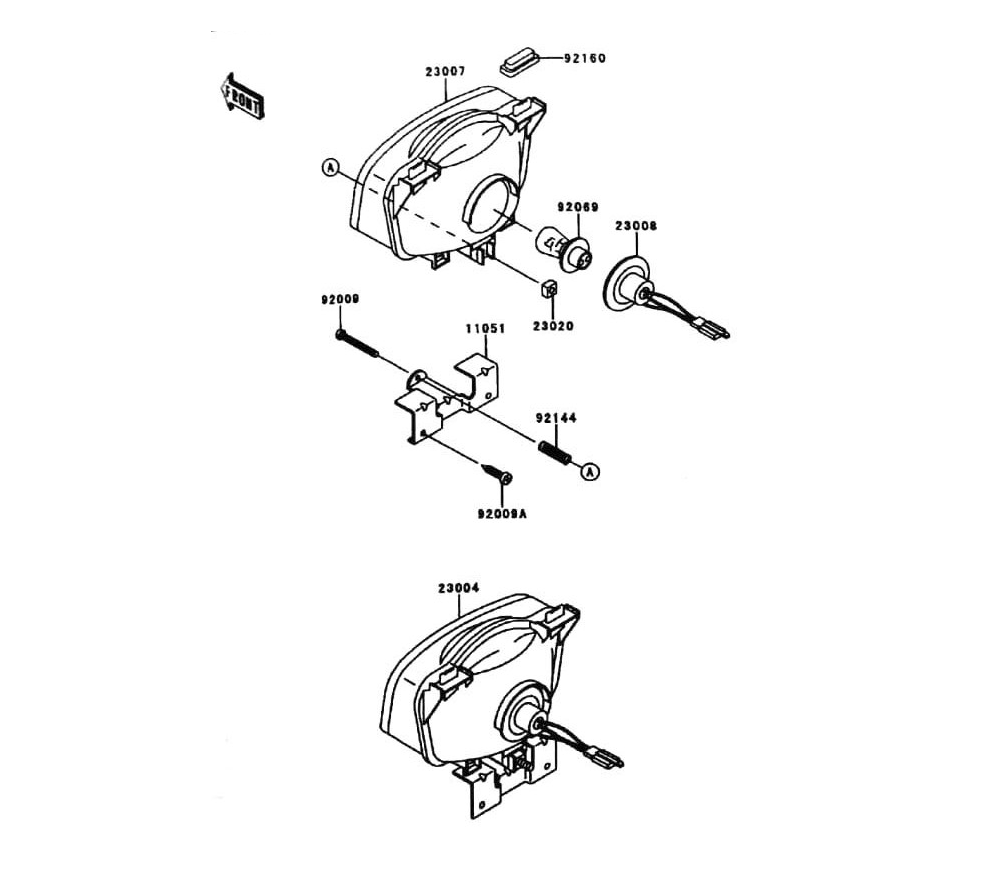 FRONT

23007

92160

A

92069

23008

23020

92009

11051

92144

A

92009A

23004