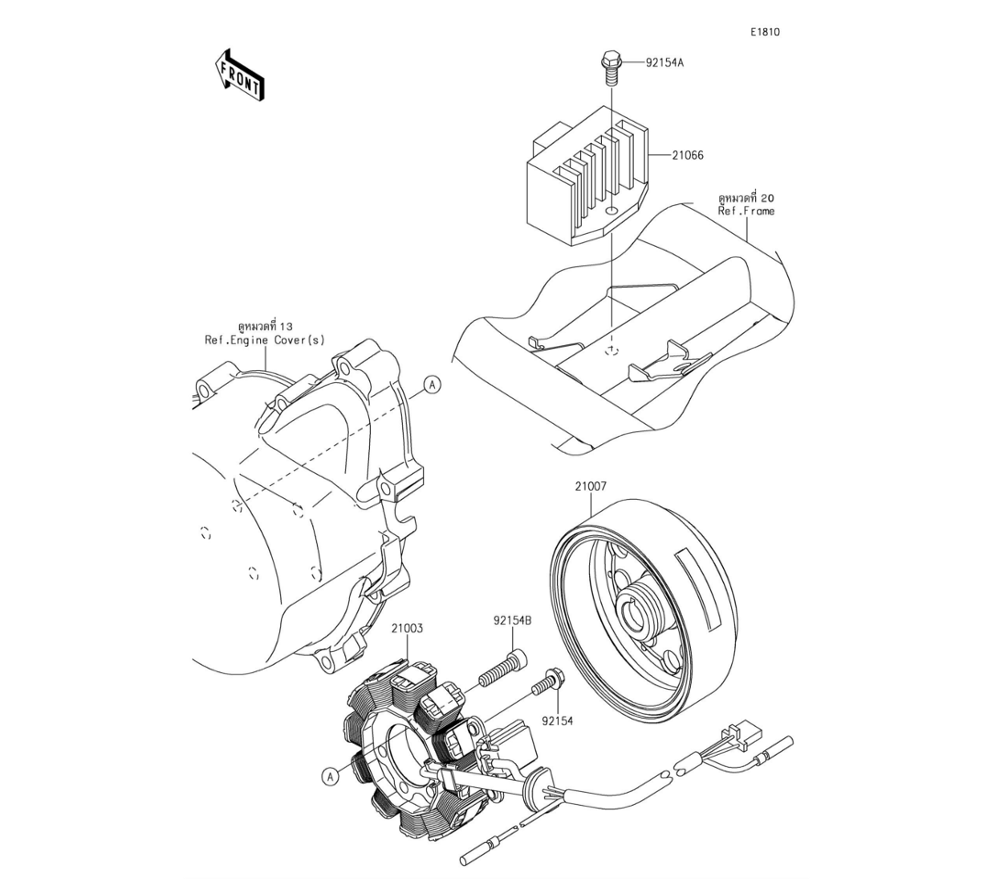 E1810

FRONT

92154A

21066

ดูหมวดที่ 20
Ref.Frame

ดูหมวดที่ 13
Ref.Engine Cover(s)

A

21007

21003

92154B

92154

A