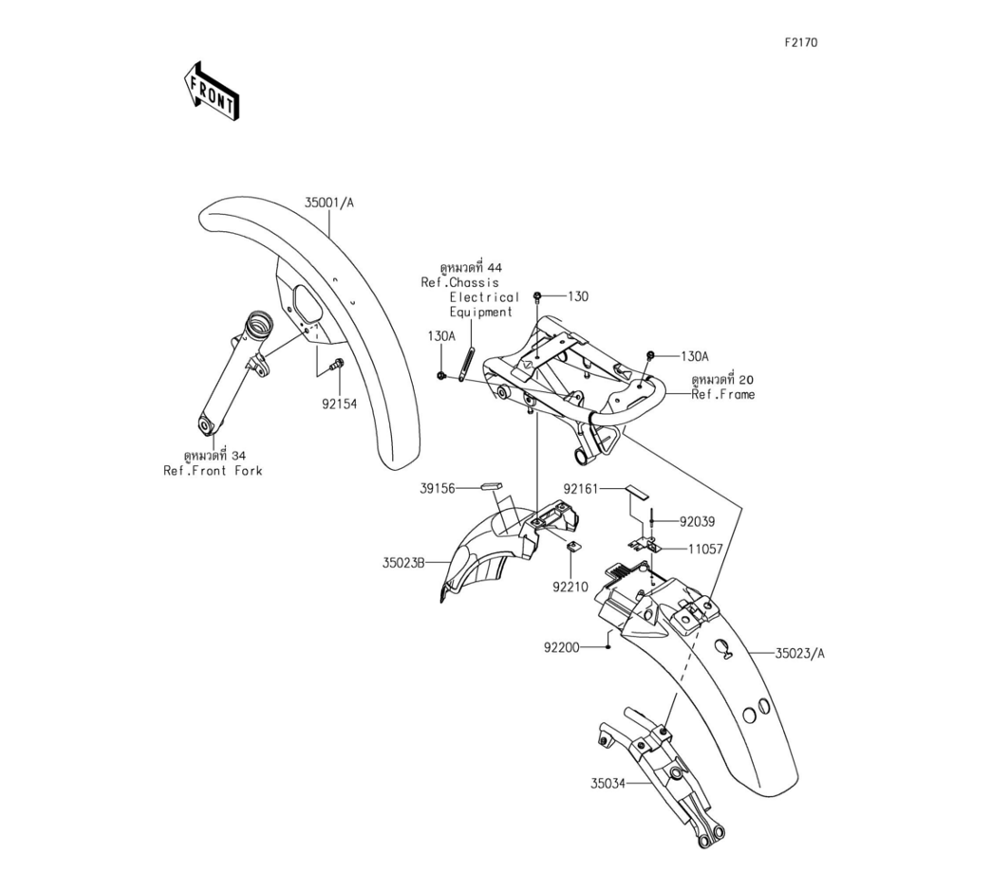 F2170

FRONT

35001/A

ดูหมวดที่ 44
Ref.Chassis
Electrical
Equipment

130

130A

130A

ดูหมวดที่ 20
Ref.Frame

92154

ดูหมวดที่ 34
Ref.Front Fork

39156

92161

92039

11057

35023B

92210

92200

35023/A

35034