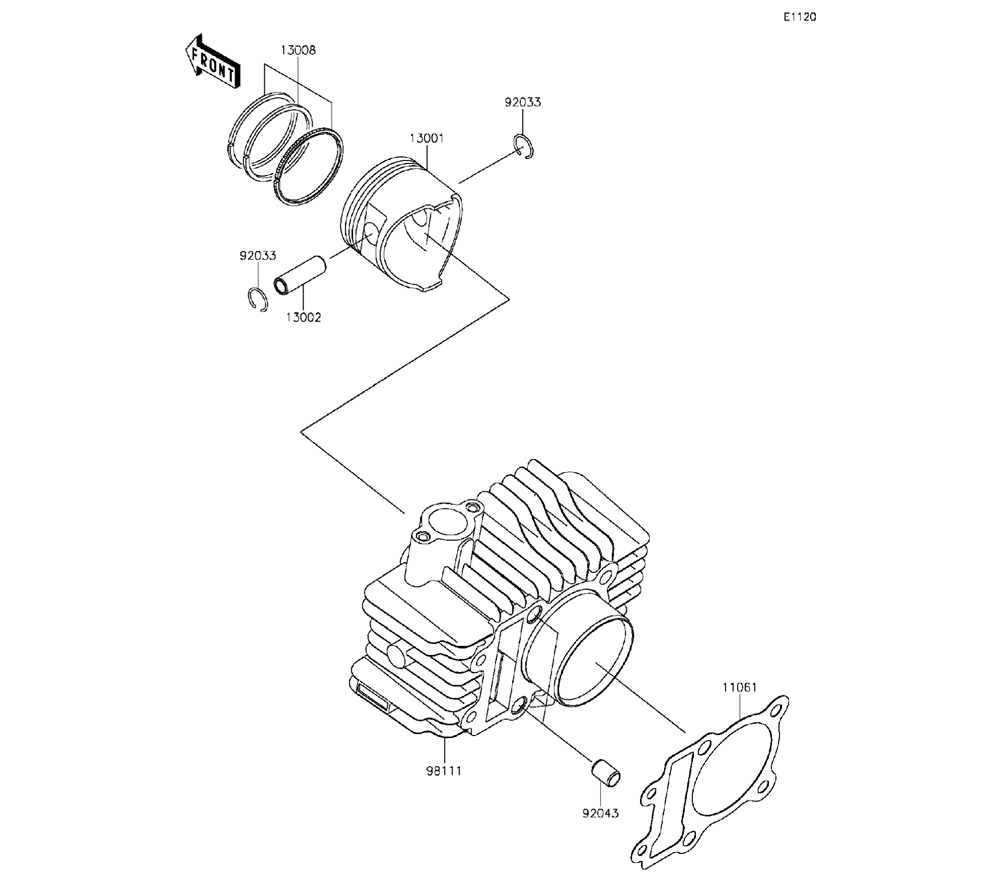 E1120

FRONT

13008

92033

13001

92033

13002

11061

98111

92043