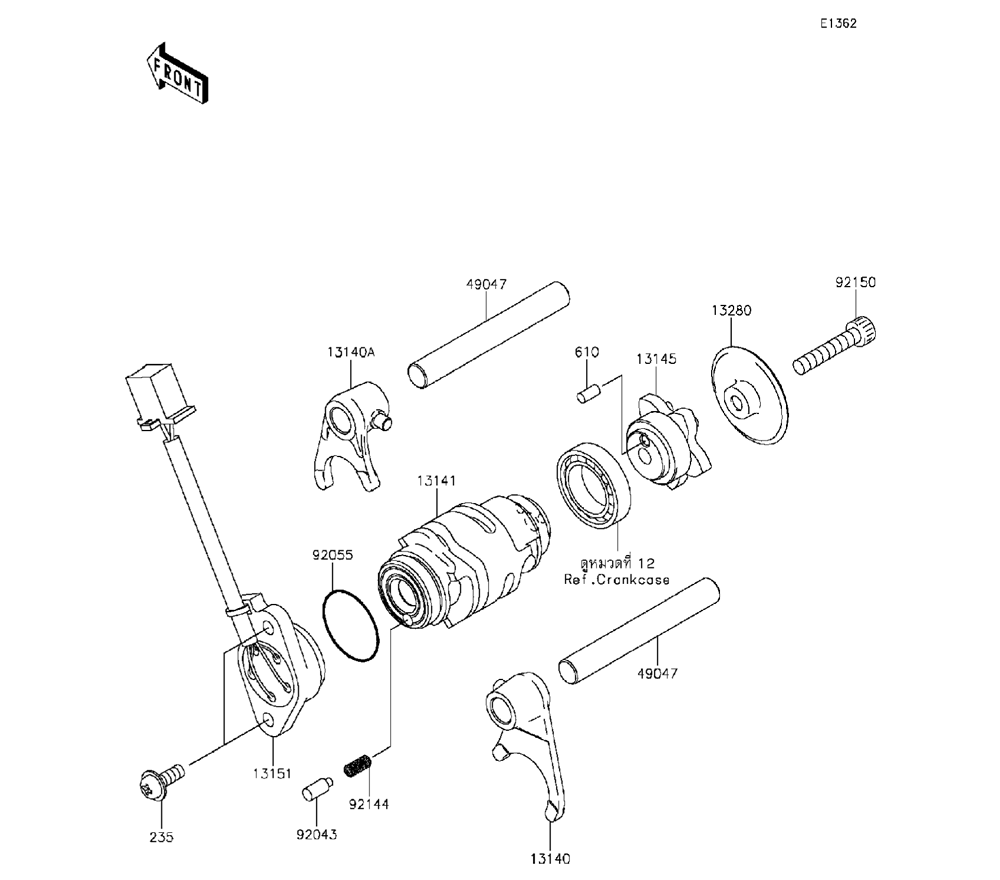 E1362

FRONT

49047

92150

13280

13140A

610

13145

13141

92055

ดูหมวดที่ 12
Ref.Crankcase

49047

13151

235

92043

92144

13140