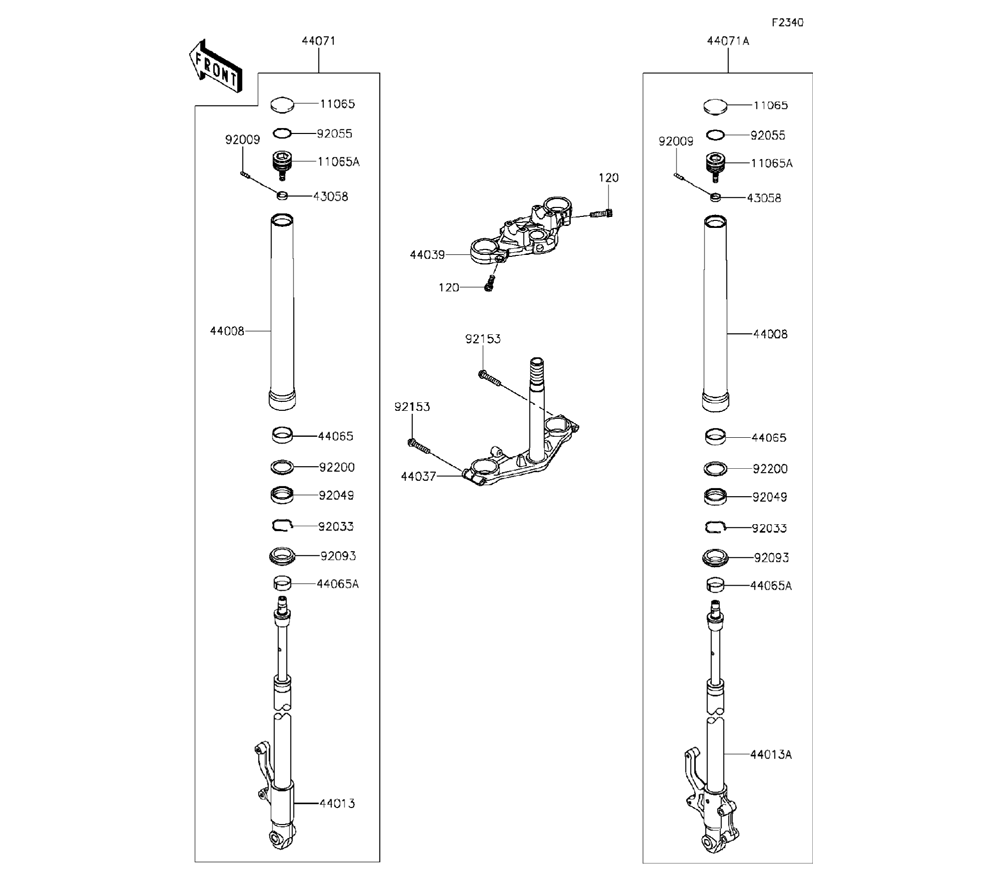 F2340

FRONT

44071

11065
92055
92009
11065A
43058
44008
44065
92200
92049
92033
92093
44065A
44013

120
44039
120
92153
92153
44037

44071A

11065
92055
92009
11065A
43058
44008
44065
92200
92049
92033
92093
44065A
44013A