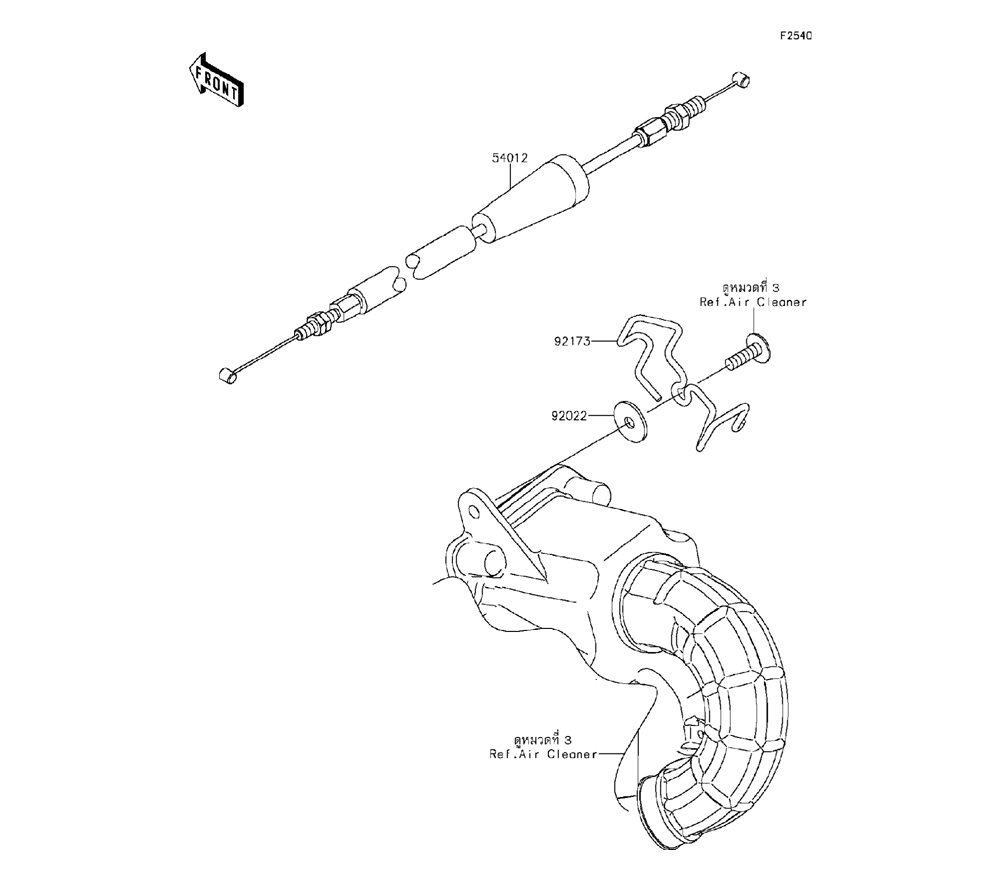 F2540

FRONT

54012

ดูหมวดที่ 3
Ref.Air Cleaner

92173

92022

ดูหมวดที่ 3
Ref.Air Cleaner