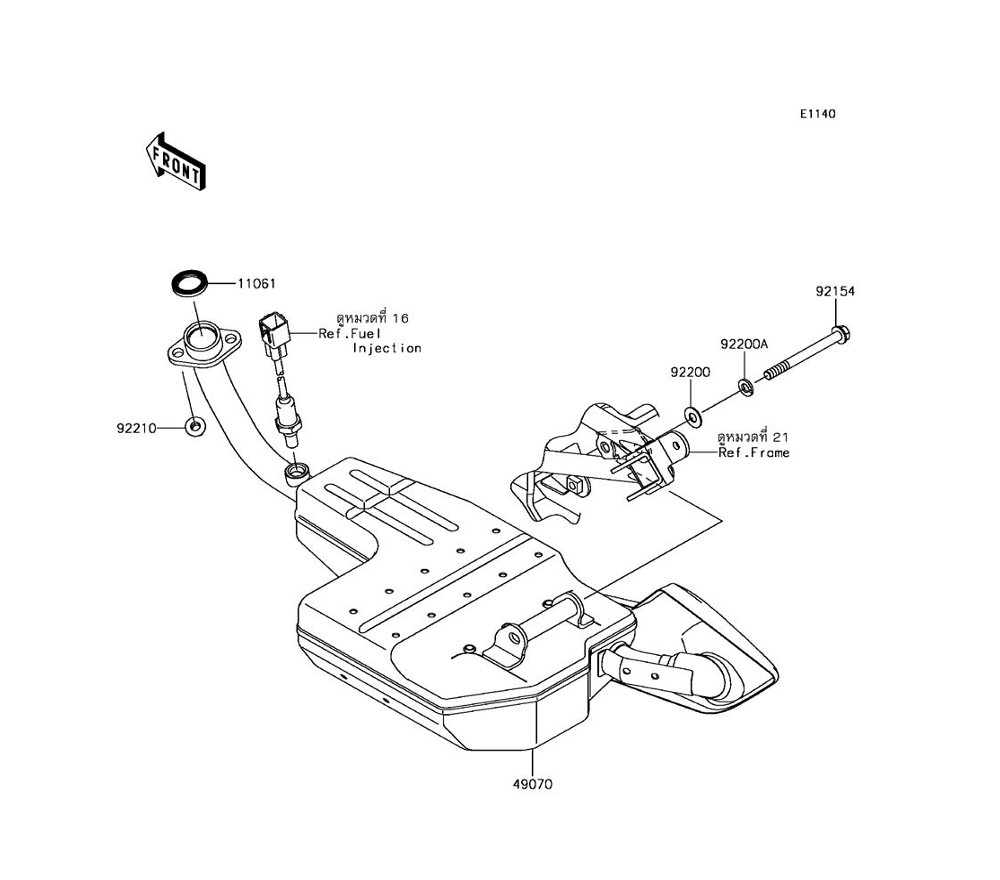 E1140

FRONT

11061

ดูหมวดที่ 16
Ref.Fuel
Injection

92210

92154

92200A

92200

ดูหมวดที่ 21
Ref.Frame

49070