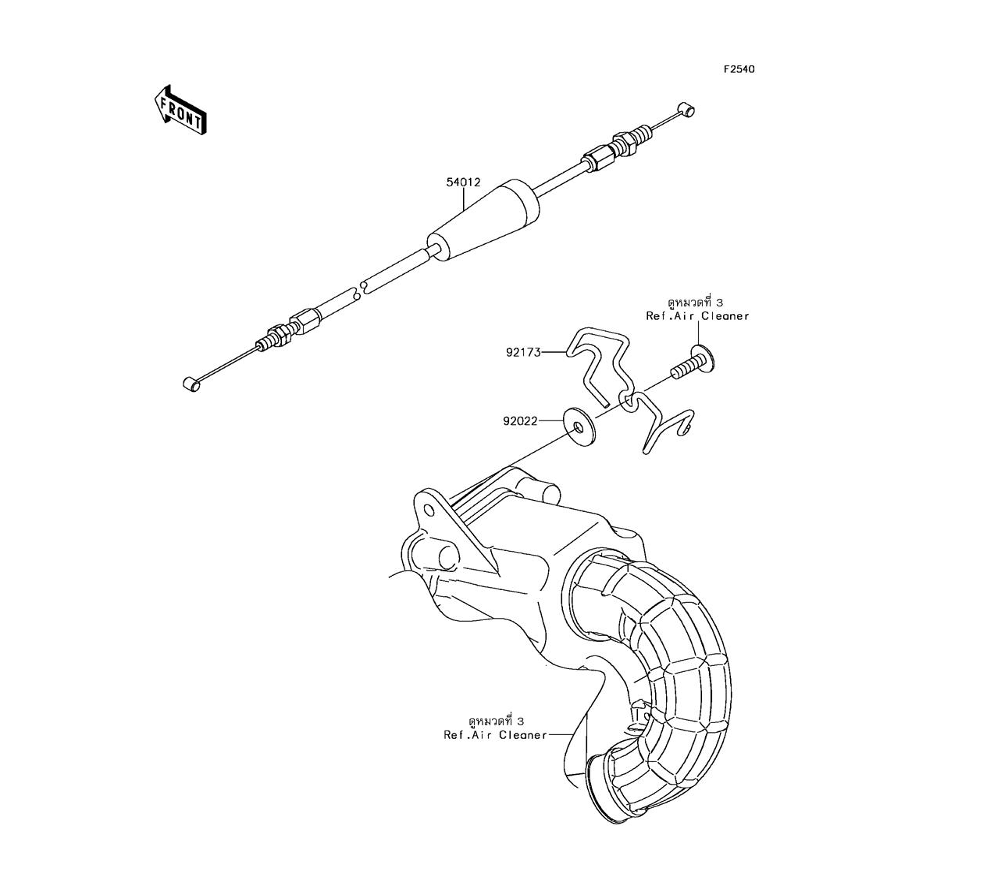 F2540

FRONT

54012

ดูหมวดที่ 3
Ref.Air Cleaner

92173

92022

ดูหมวดที่ 3
Ref.Air Cleaner