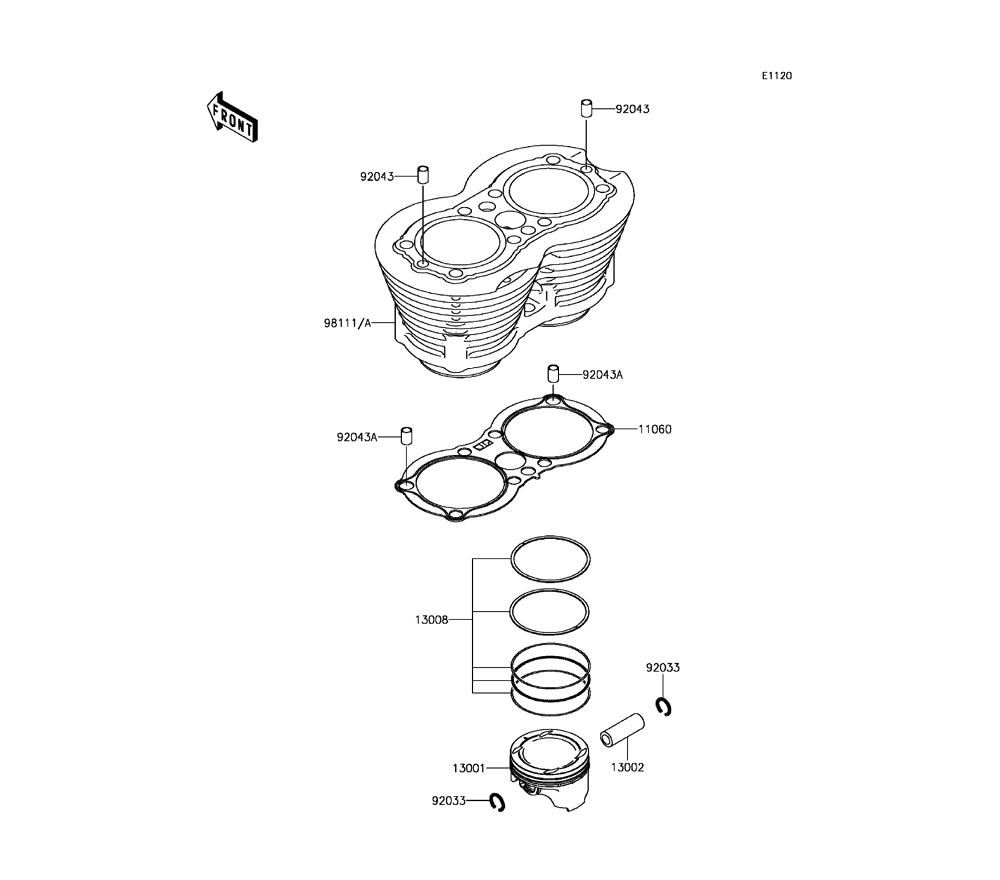 E1120

FRONT

92043

92043

98111/A

92043A

92043A

11060

13008

92033

13001

13002

92033