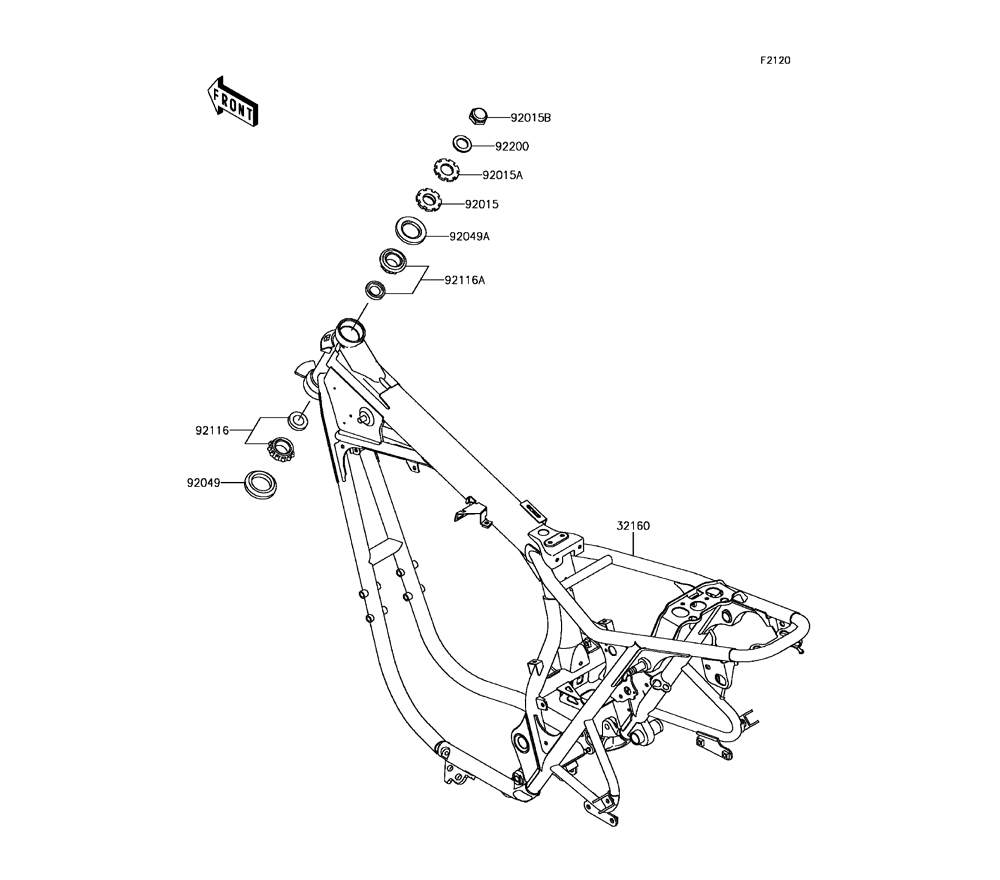 F2120

FRONT

92015B
92200
92015A
92015
92049A
92116A
92116
92049
32160