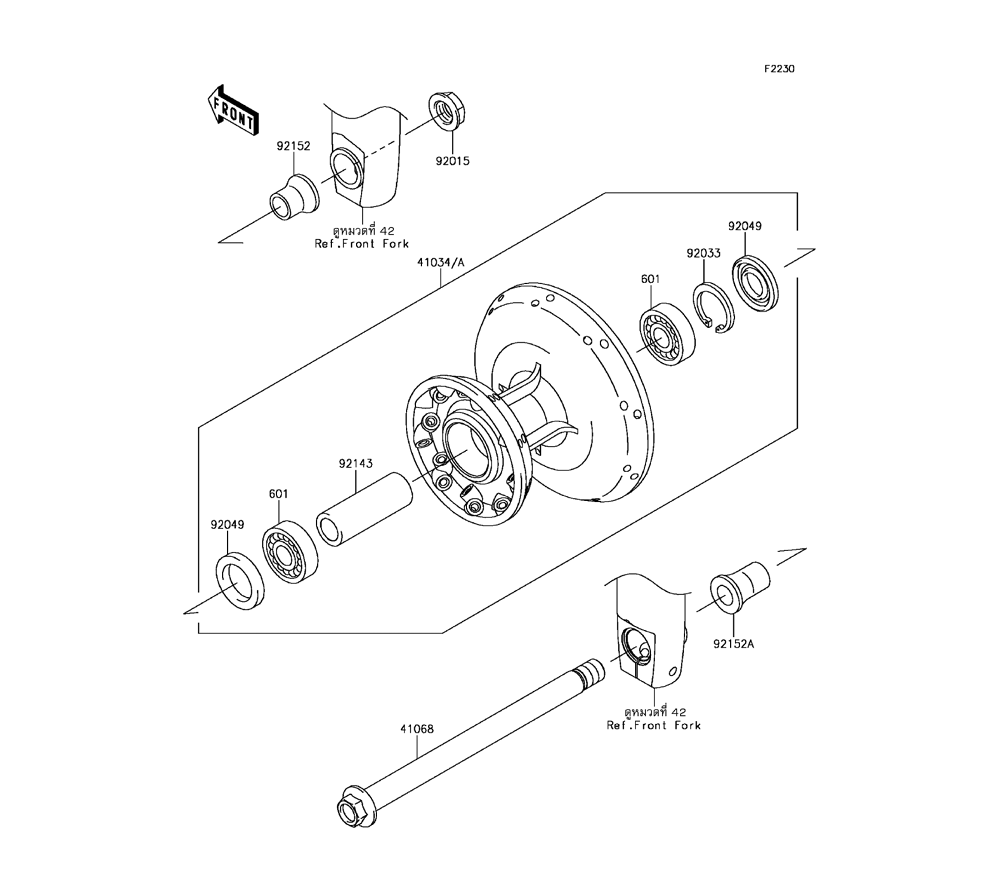 F2230

FRONT

92152

92015

ดูหมวดที่ 42
Ref.Front Fork

41034/A

92049

92033

601

92143

601

92049

92152A

ดูหมวดที่ 42
Ref.Front Fork

41068