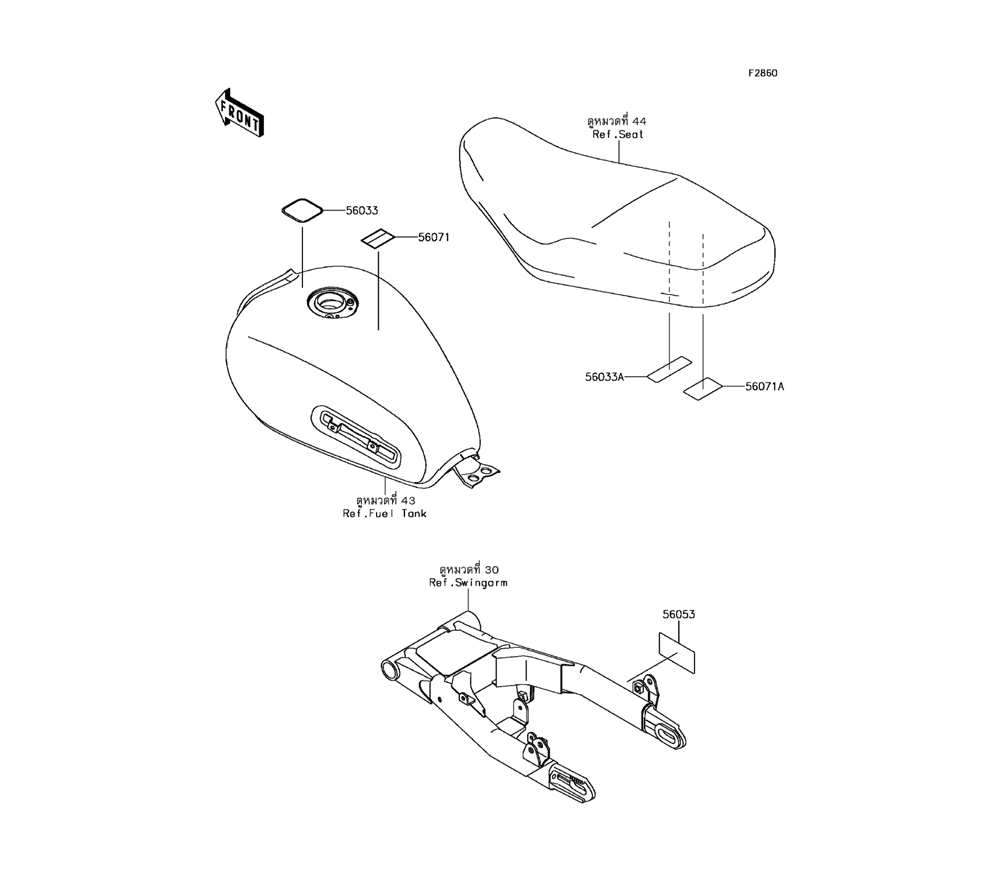 F2860

FRONT

ดูหมวดที่ 44
Ref.Seat

56033

56071

56033A

56071A

ดูหมวดที่ 43
Ref.Fuel Tank

ดูหมวดที่ 30
Ref.Swingarm

56053