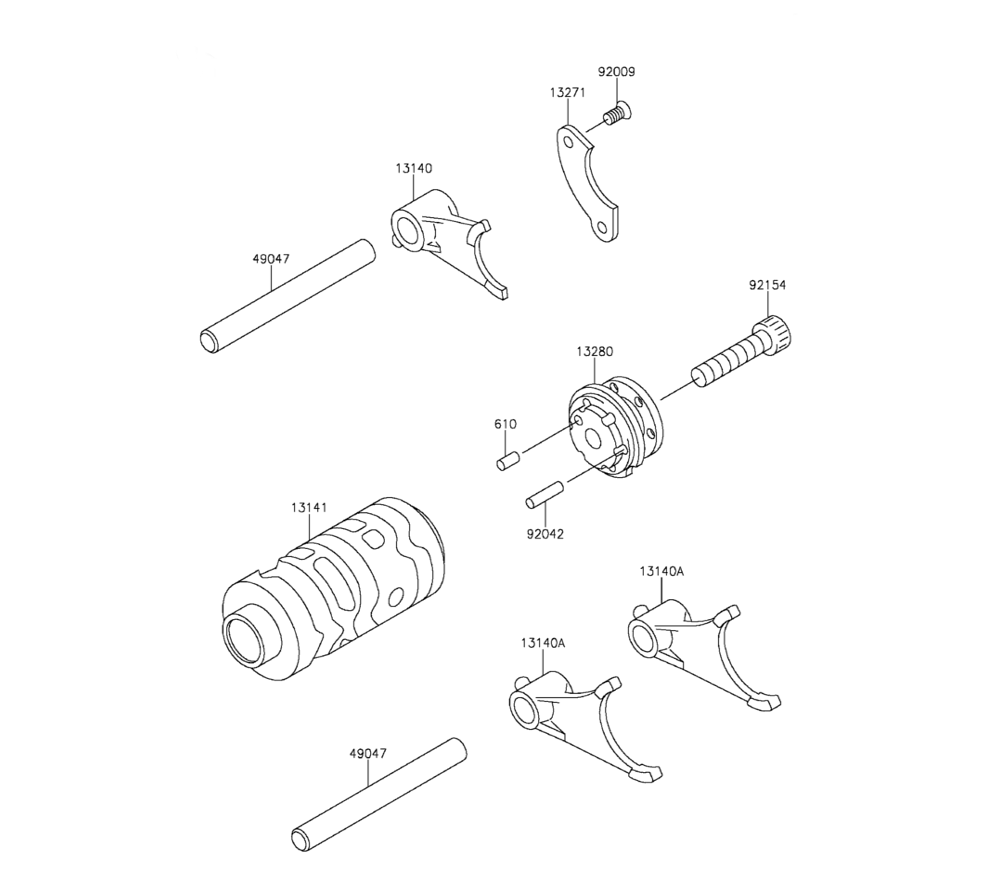 92009
13271
13140
49047
92154
13280
610
92042
13141
13140A
13140A
49047