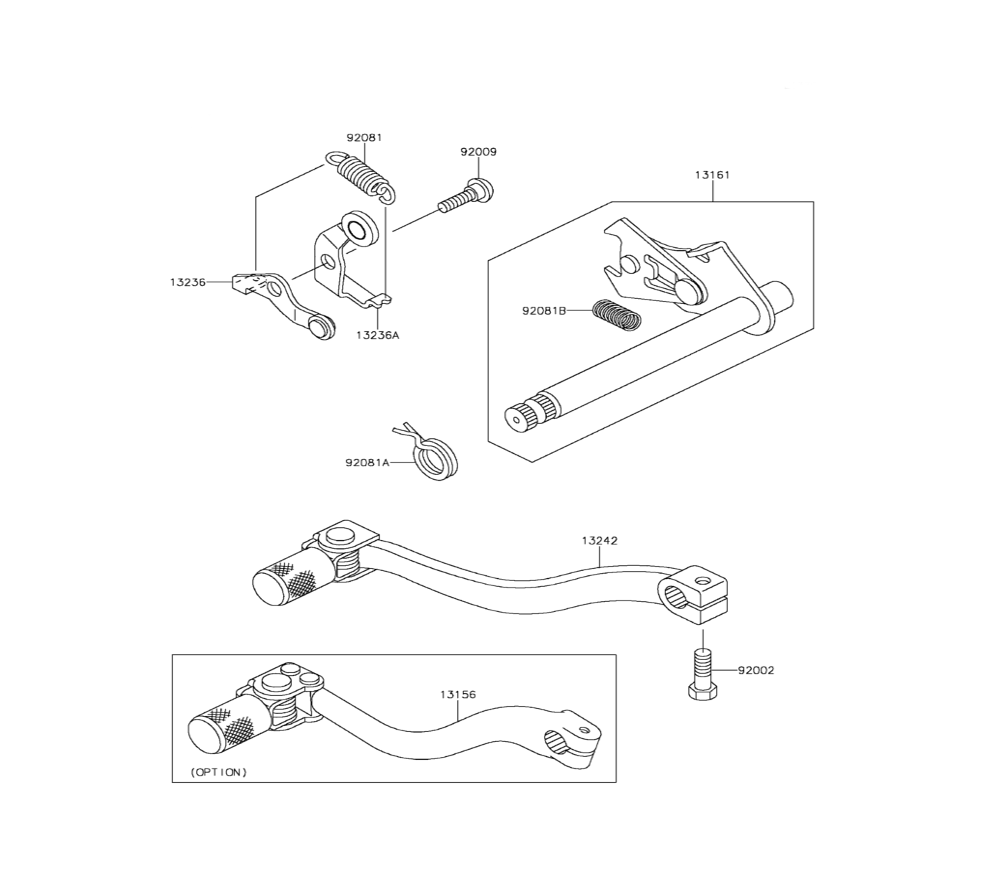 92081
92009
13161
13236
13236A
92081B
92081A
13242
92002
13156
(OPTION)