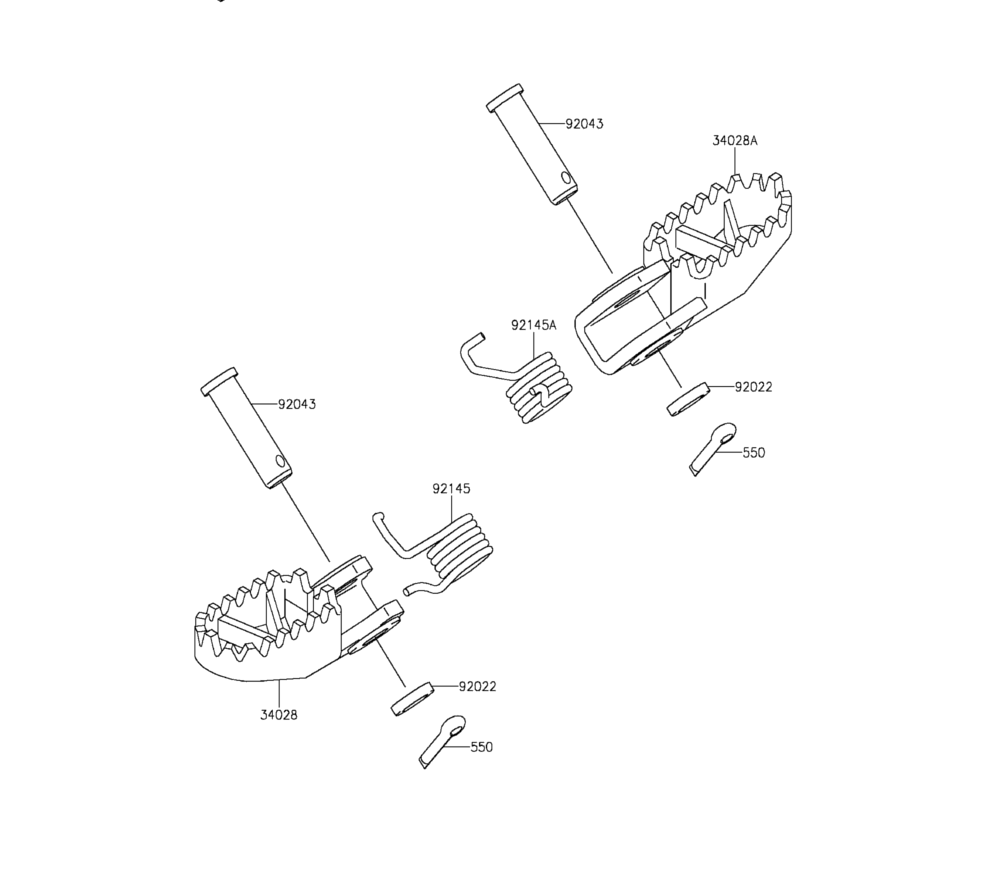 92043
34028A
92145A
92022
550
92043
92145
92022
34028
550