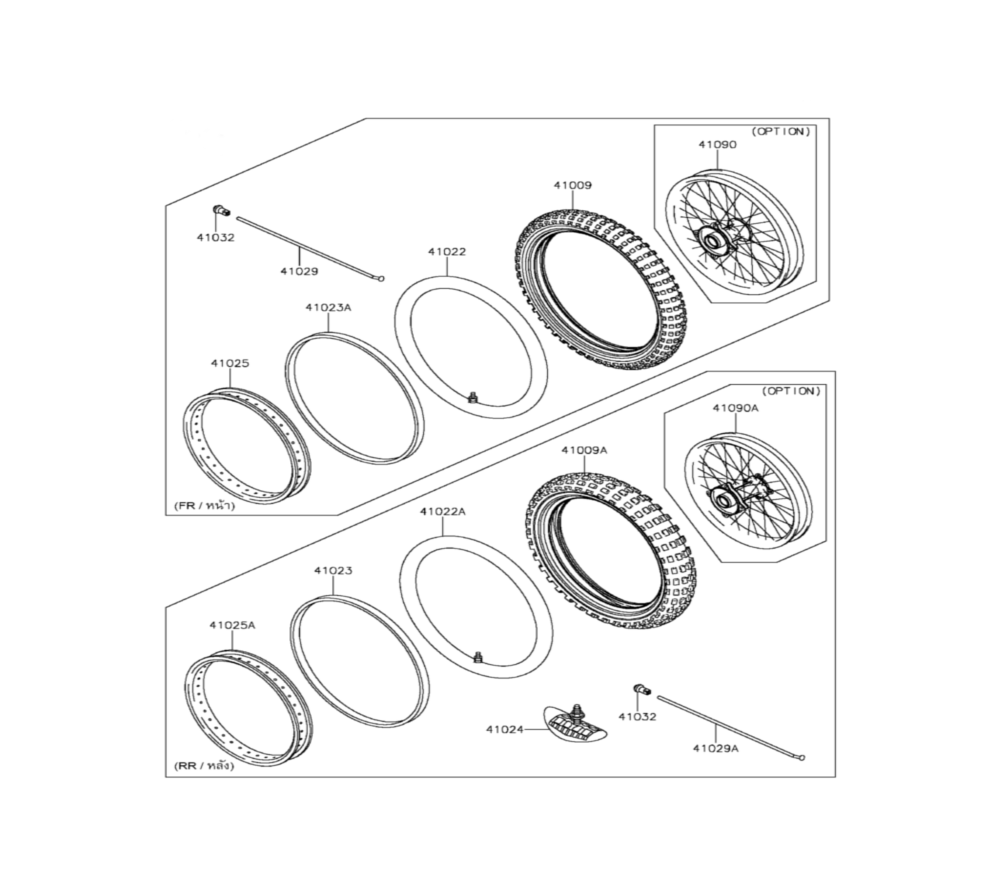 (OPTION)
41090
41009
41032
41029
41022
41023A
41025
(FR / หน้า)
(OPTION)
41090A
41009A
41022A
41023
41025A
41024
41032
41029A
(RR / หลัง)