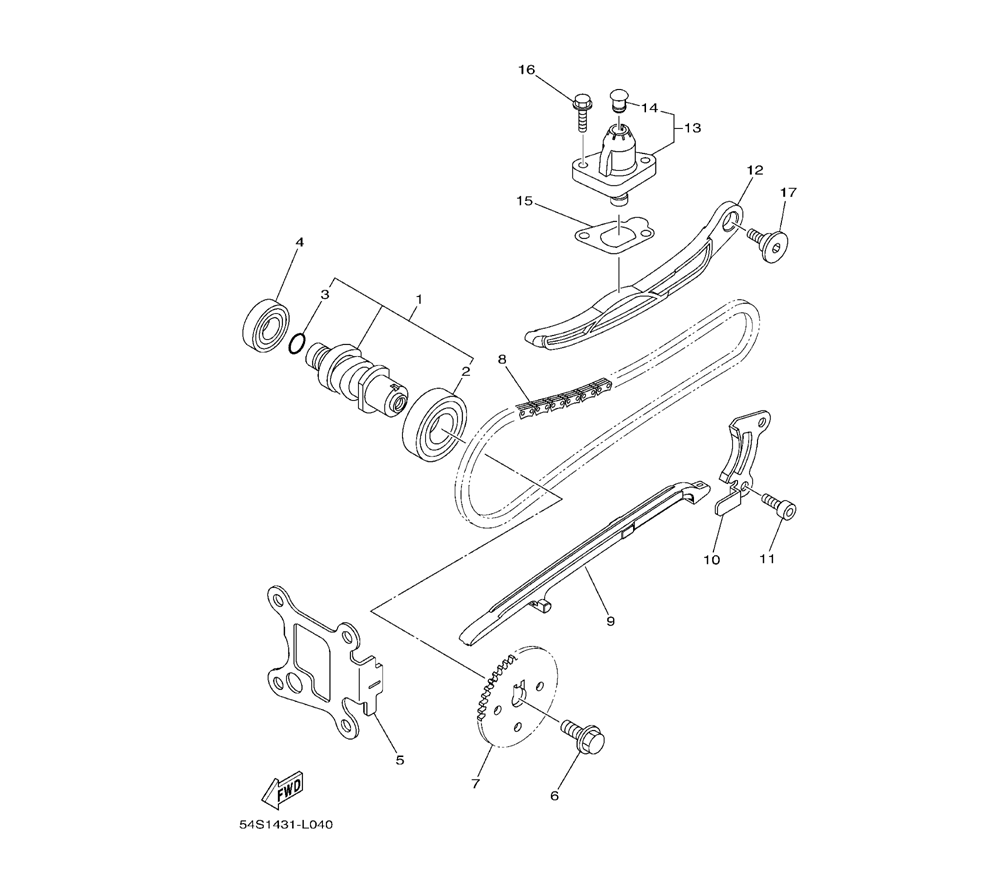 16
14
13
12
17
15
4
3
1
2
8
10
11
9
5
7
6
FWD
54S1431-L040