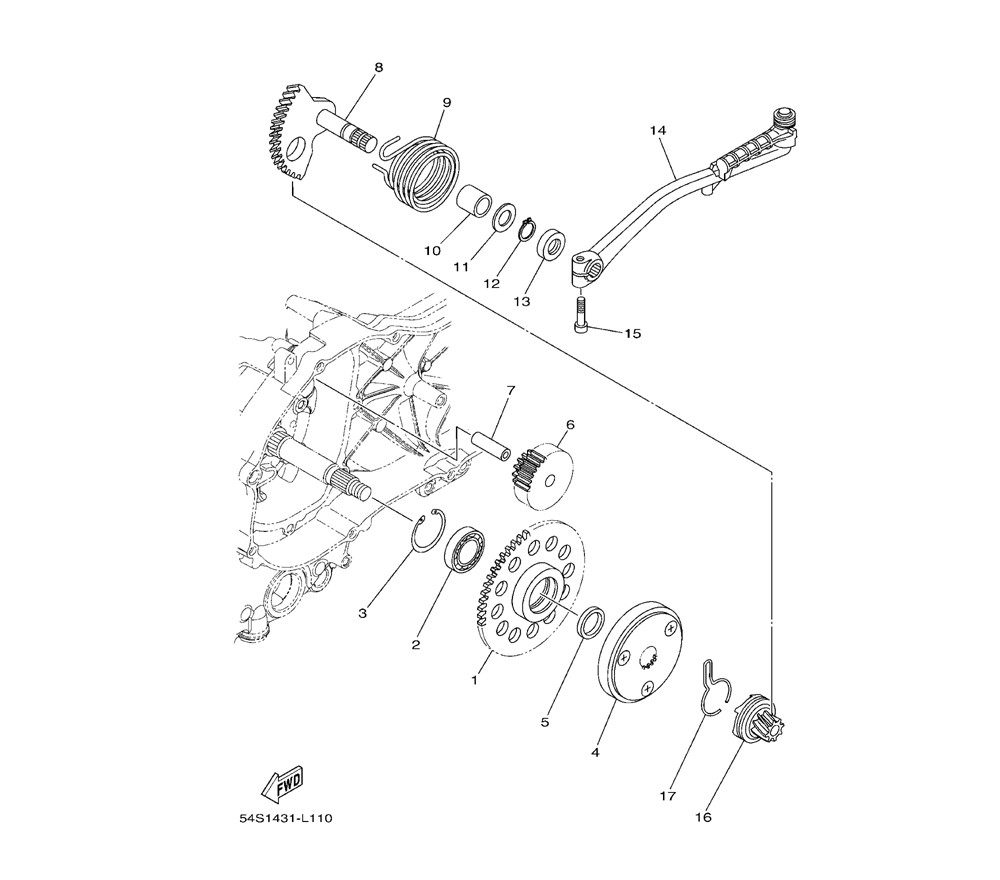 8
9
14
10
11
12
13
15
7
6
3
2
1
5
4
17
16
FWD
54S1431-L110