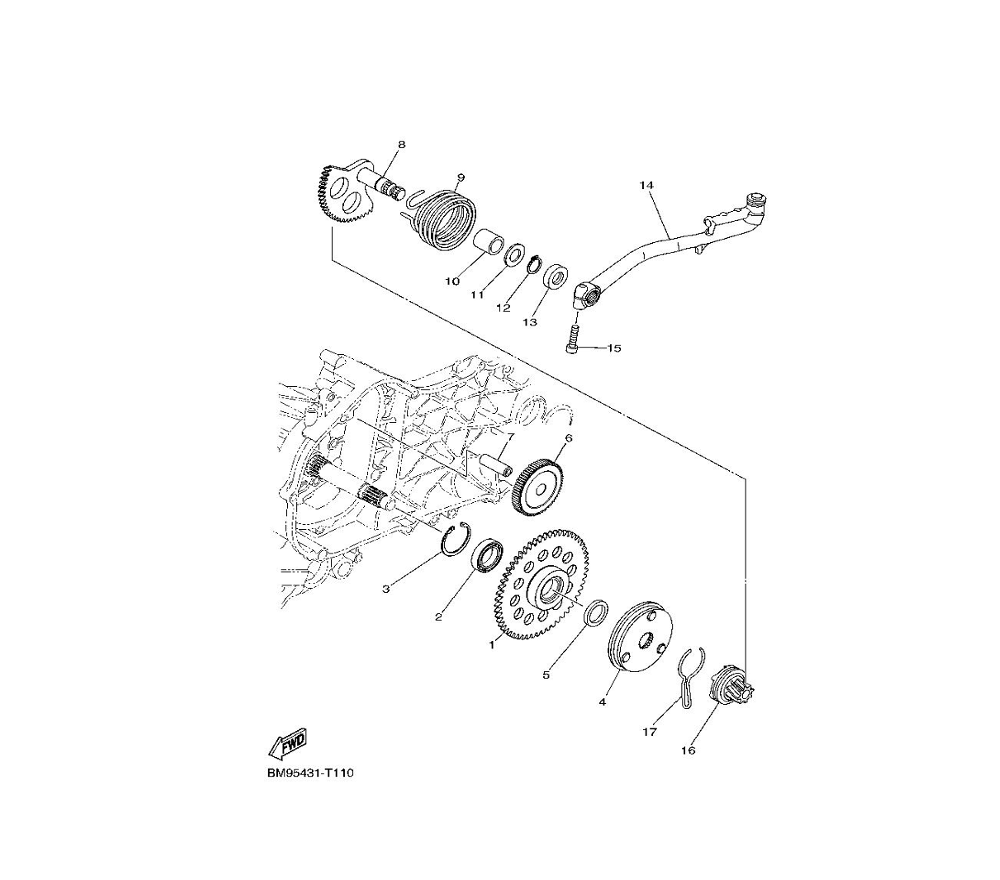 8
9
14
10
11
12
13
15
7
6
3
2
1
5
4
17
16
FWD
BM95431-T110