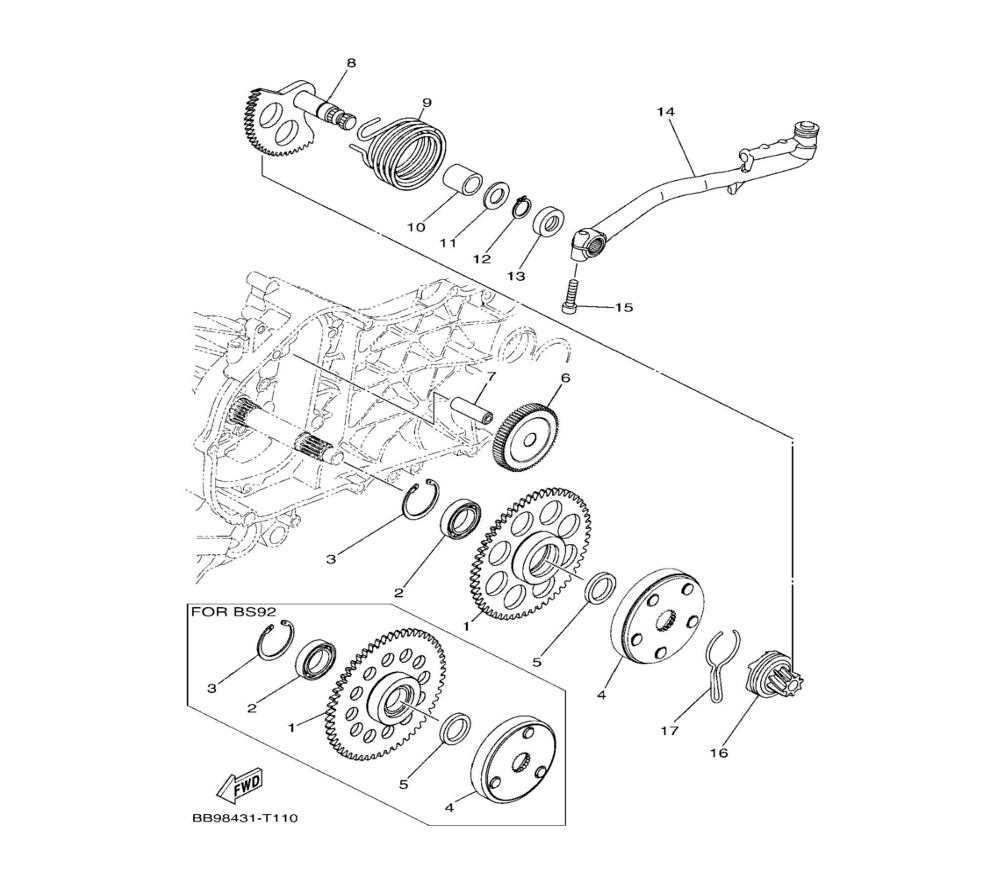 8
9
14
10
11
12
13
15
7
6
3
2
1
5
4
17
16
FOR BS92
3
2
1
5
4
FWD
BB98431-T110