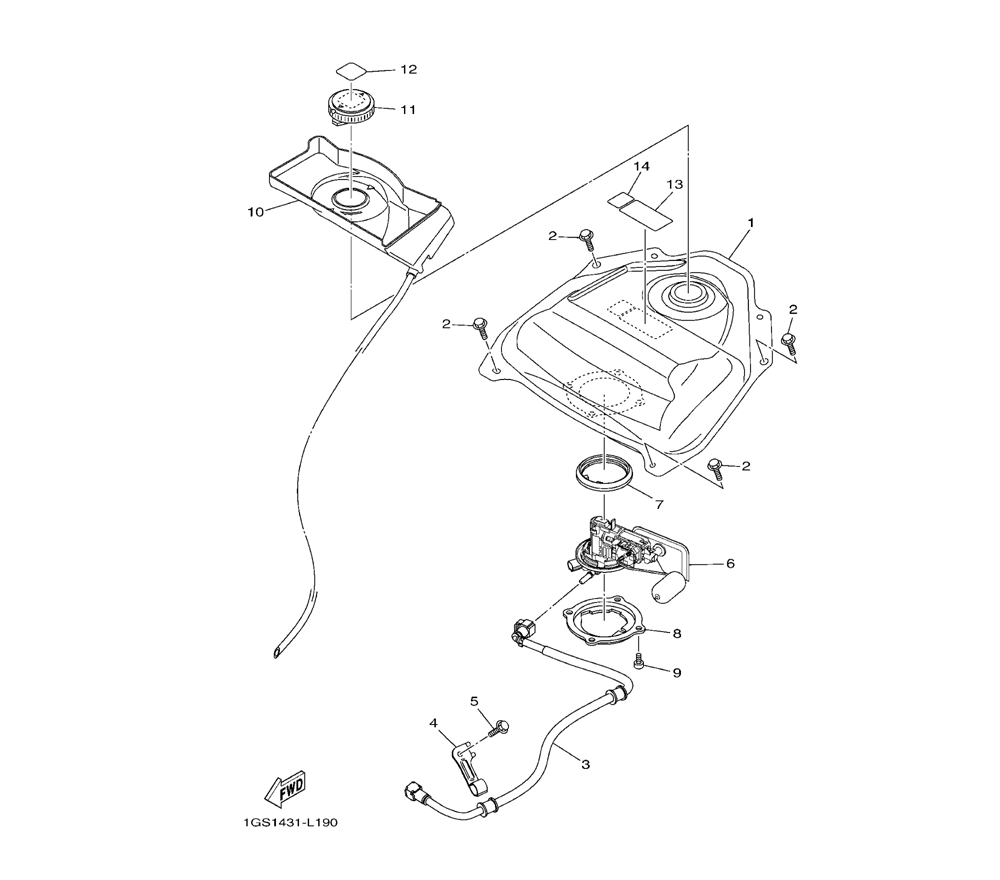 12
11
10
14
13
1
2
2
2
2
7
6
8
9
5
4
3
FWD
1GS1431-L190