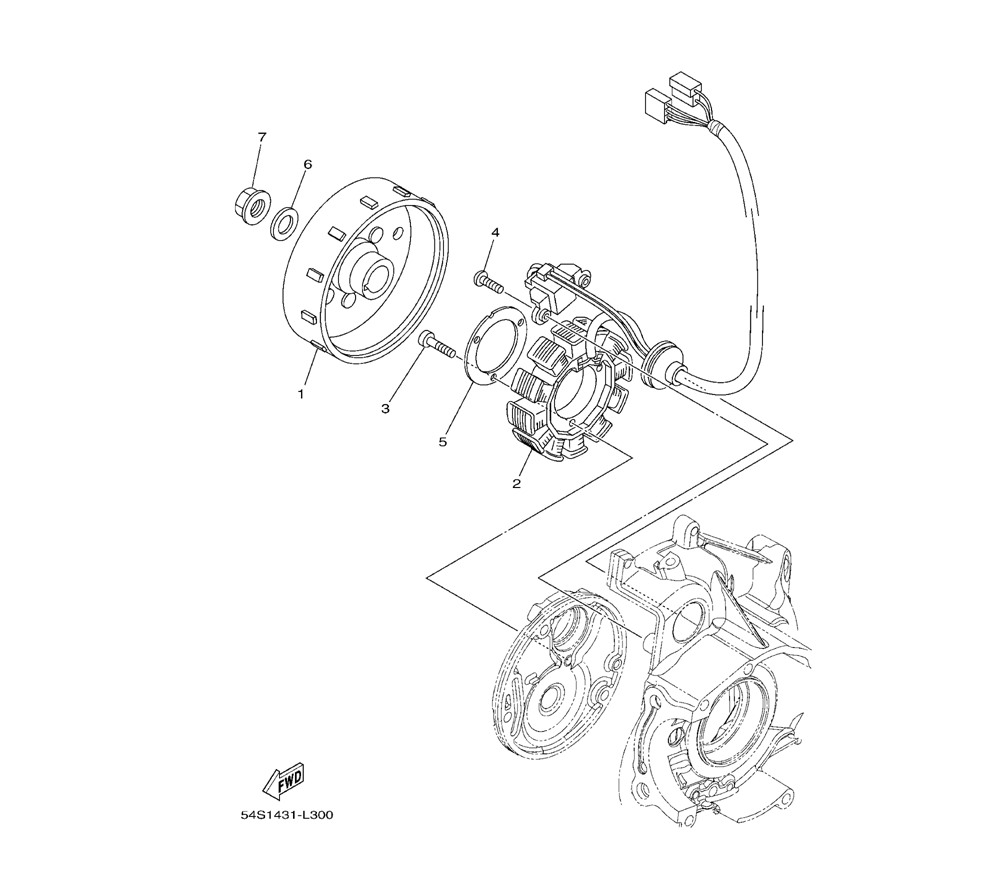 7
6
4
1
3
5
2
FWD
54S1431-L300