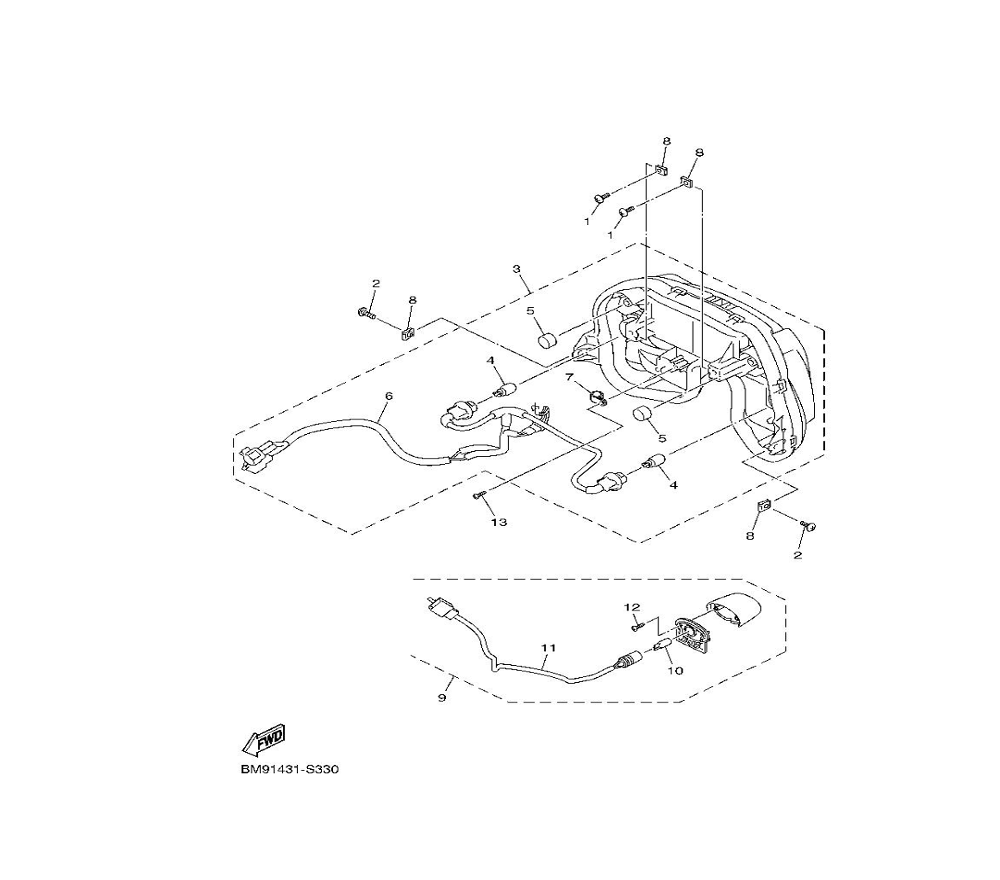 8
8
1
1
3
2
8
5
4
7
6
5
4
13
8
2
12
11
10
9
FWD
BM91431-S330