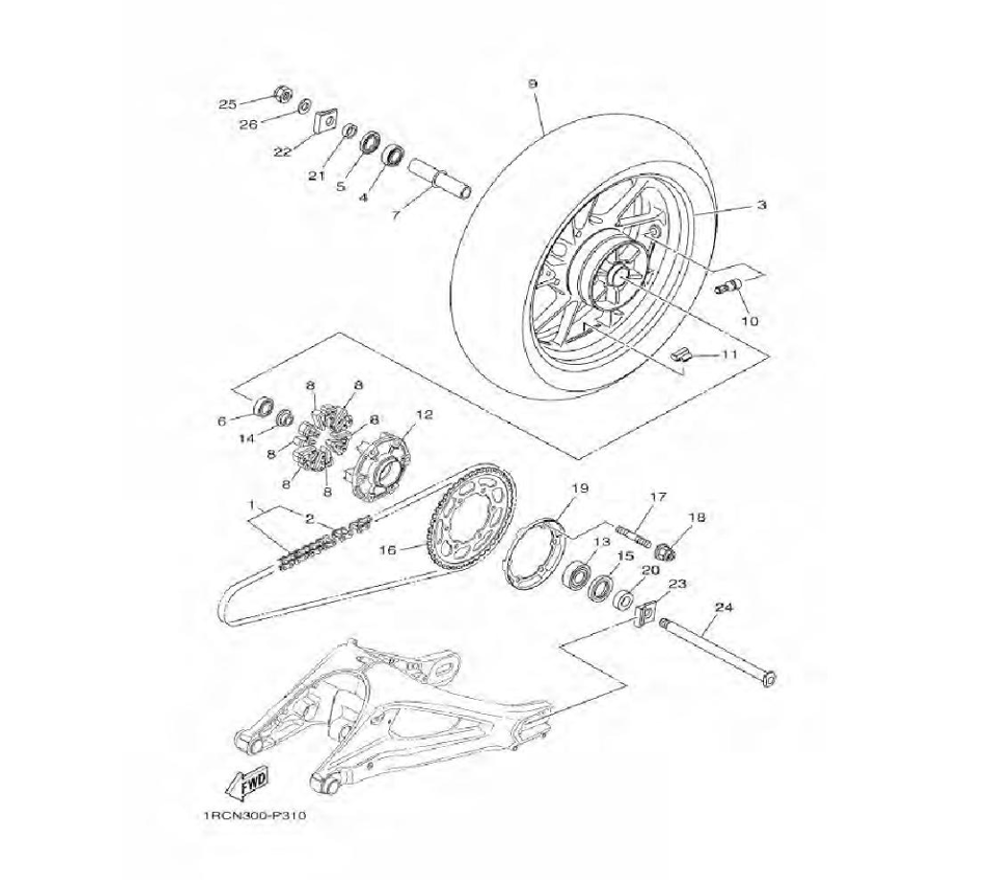 25
26
22
21
5
4
7
9
3
10
11
6
14
8
8
8
8
8
8
12
1
2
16
19
17
18
13
15
20
23
24
FWD
1RCN300-P310