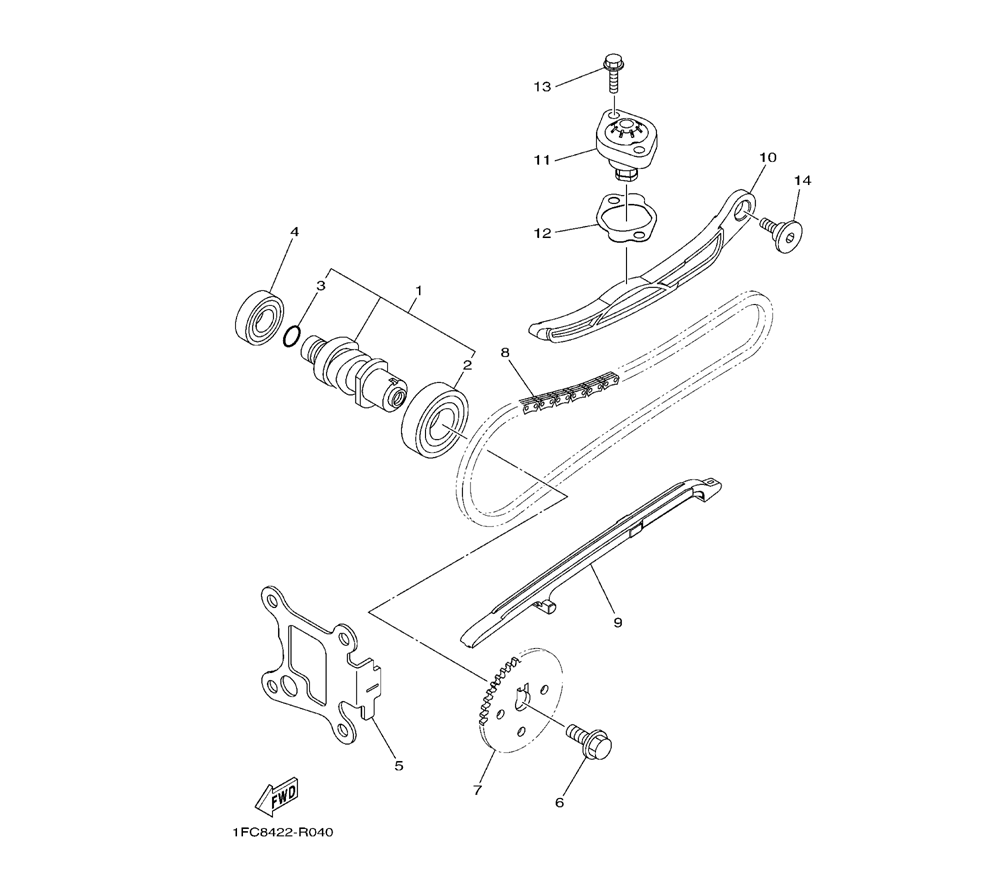 13
11
10
14
12
4
3
1
2
8
9
5
7
6
FWD
1FC8422-R040