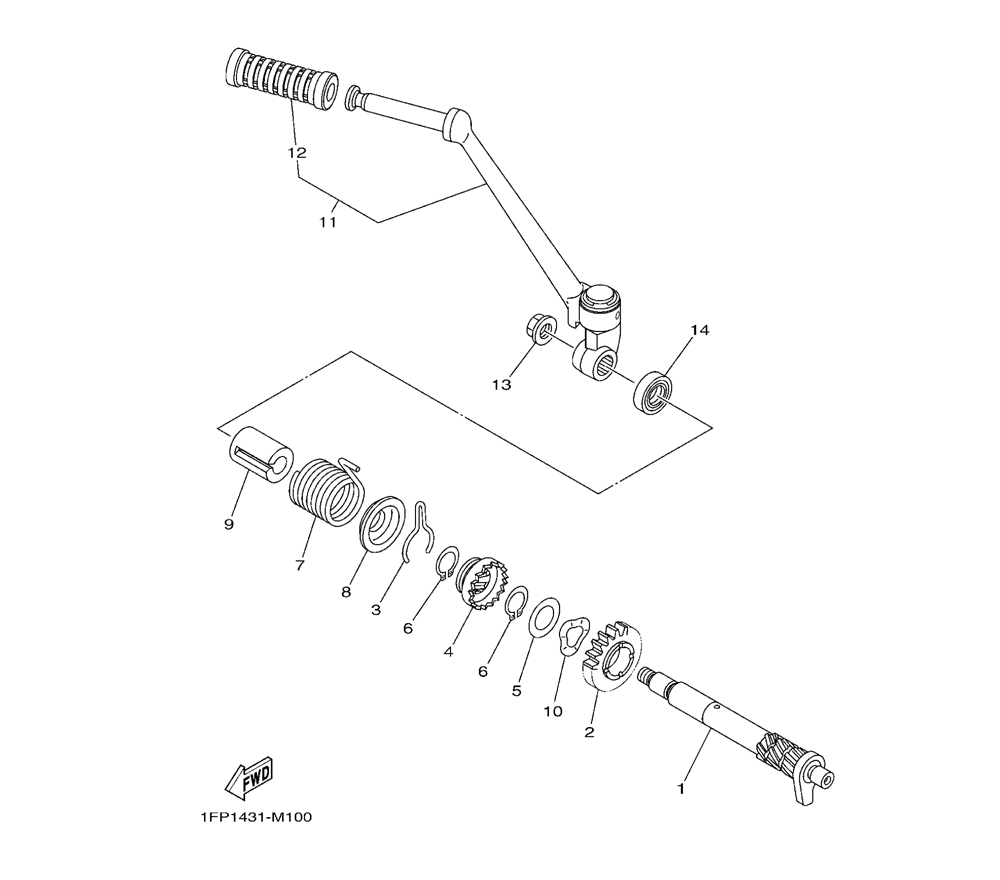 12
11
14
13
9
7
8
3
6
4
6
5
10
2
1
FWD
1FP1431-M100