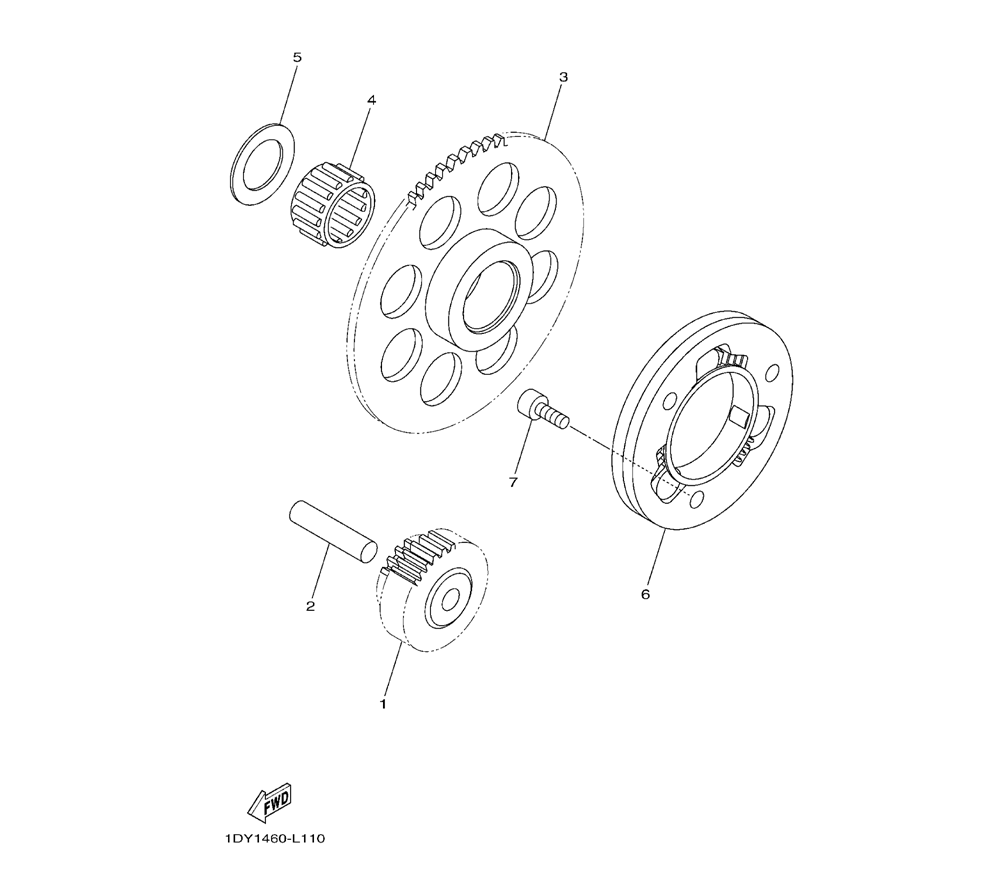 5
4
3
7
6
2
1
FWD
1DY1460-L110