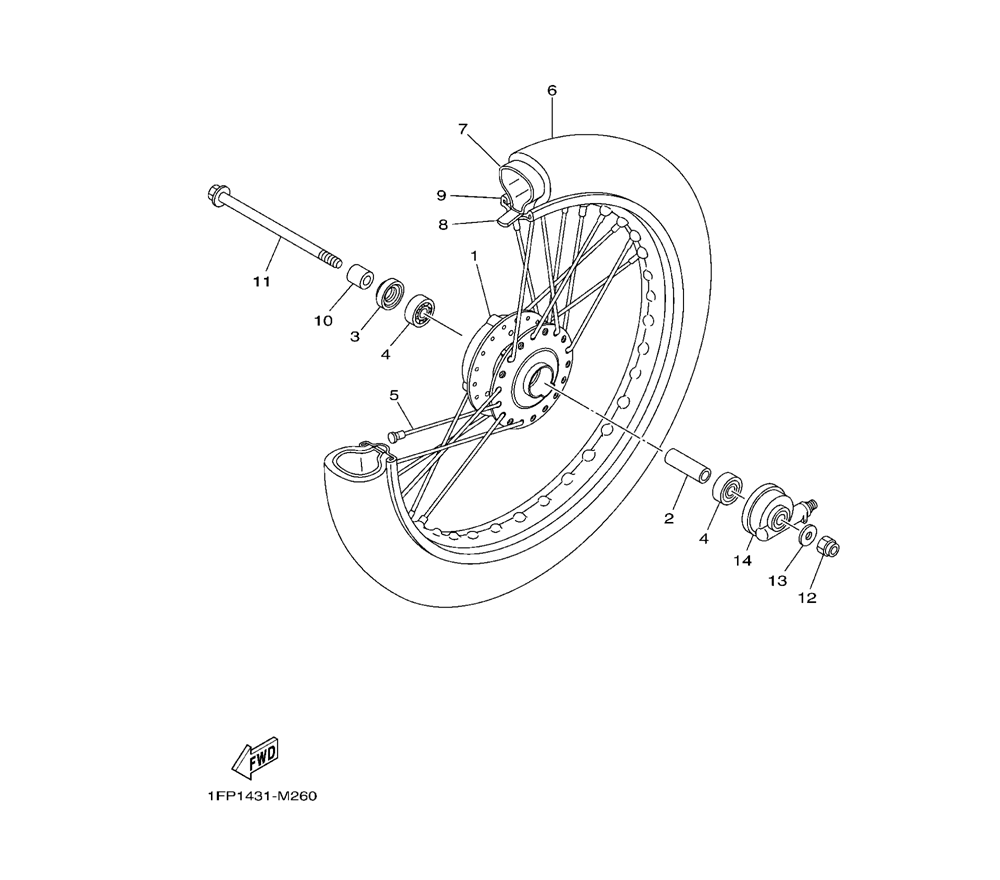 6
7
9
8
11
1
10
3
4
5
2
4
14
13
12
FWD
1FP1431-M260