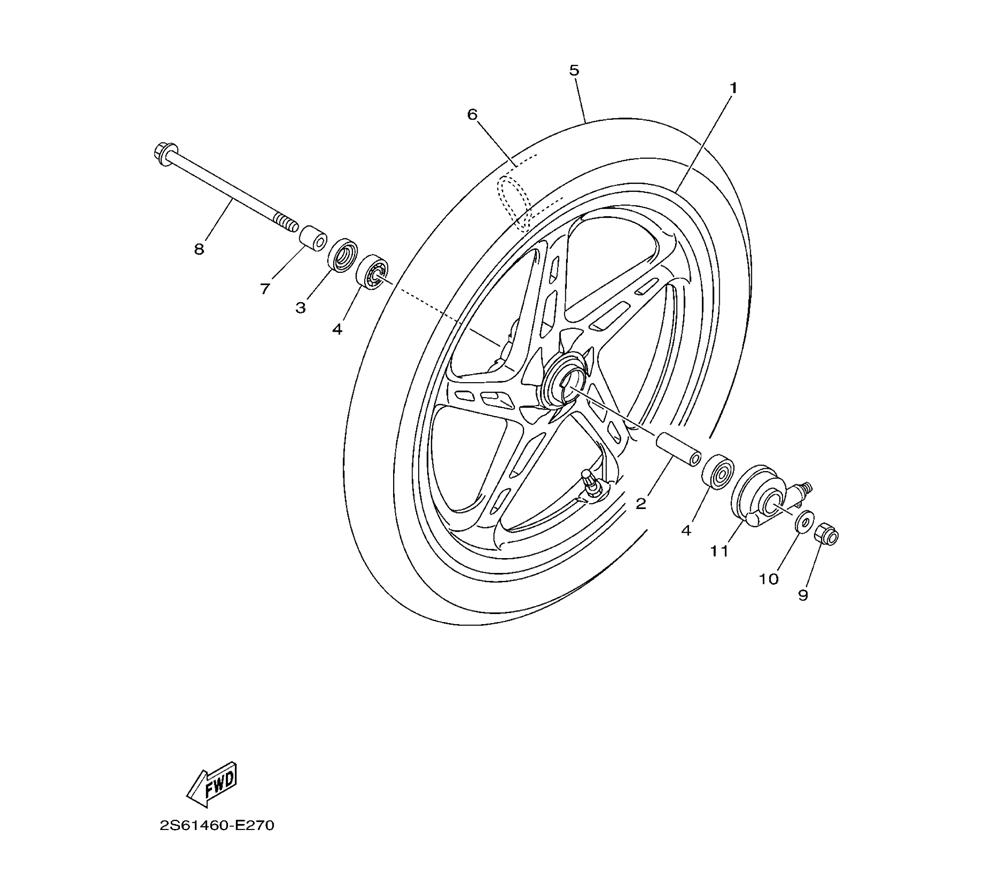 5
1
6
8
7
3
4
2
4
11
10
9
FWD
2S61460-E270