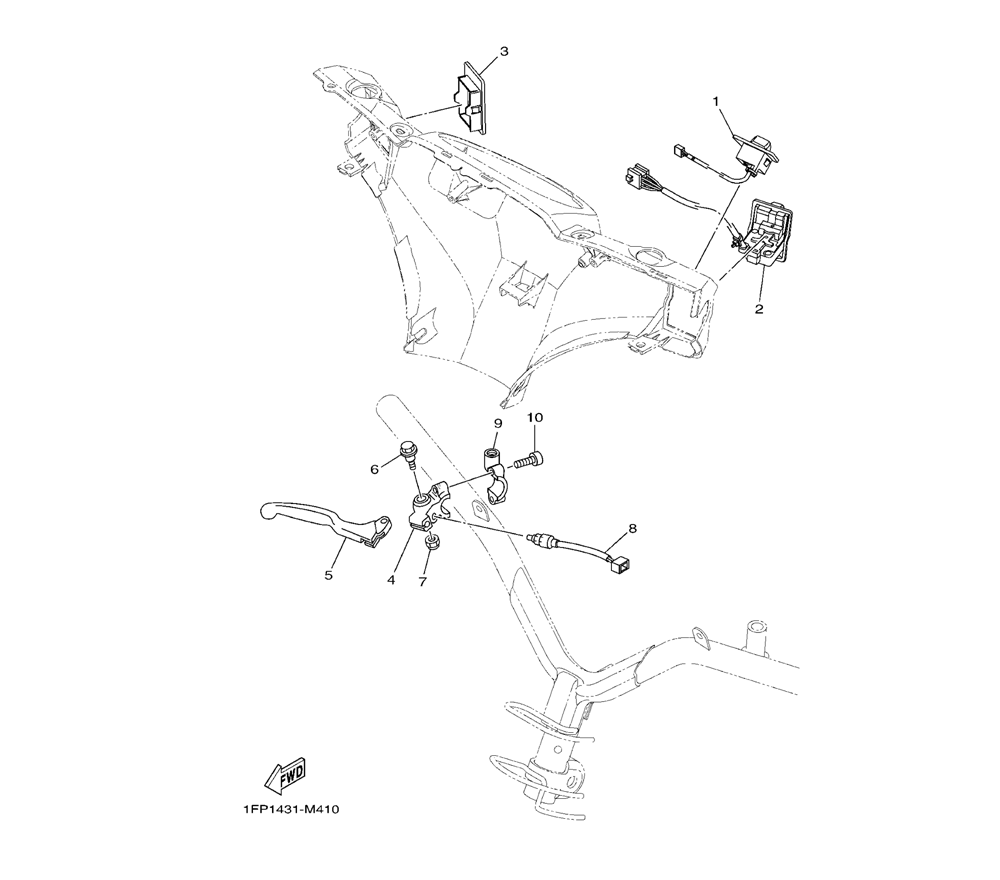 3
1
2
9
10
6
8
5
4
7
FWD
1FP1431-M410