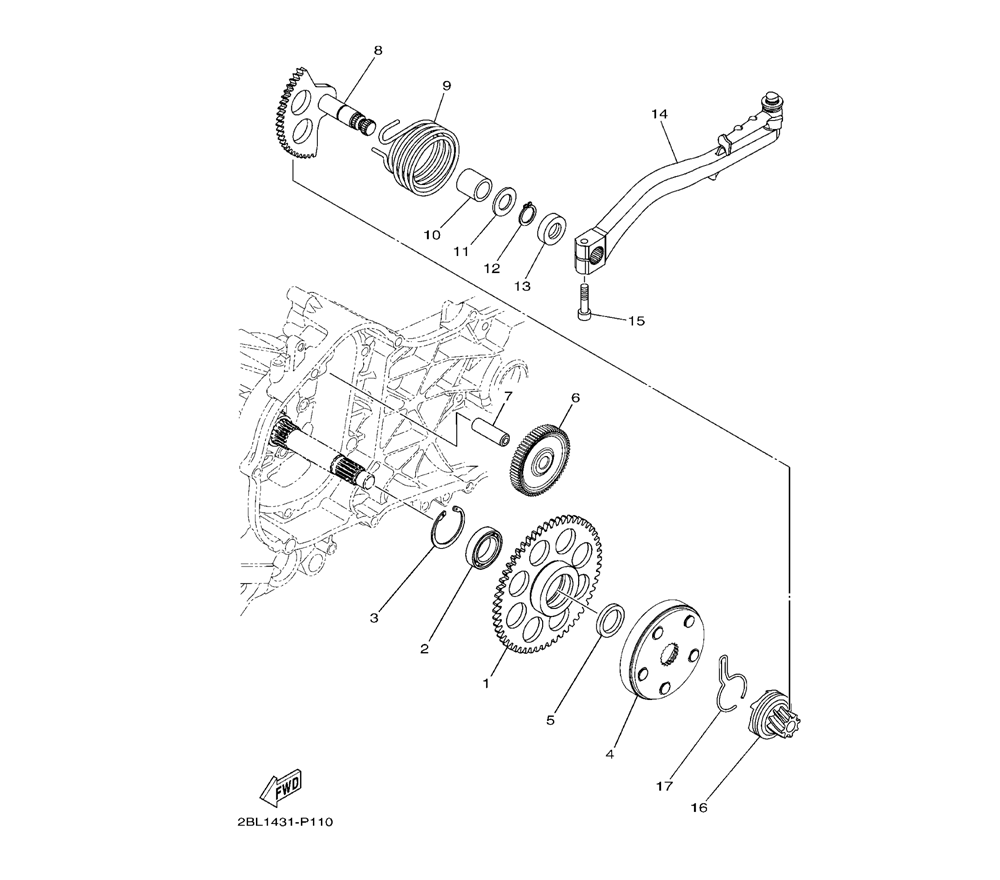 8
9
14
10
11
12
13
15
7
6
3
2
1
5
4
17
16
FWD
2BL1431-P110