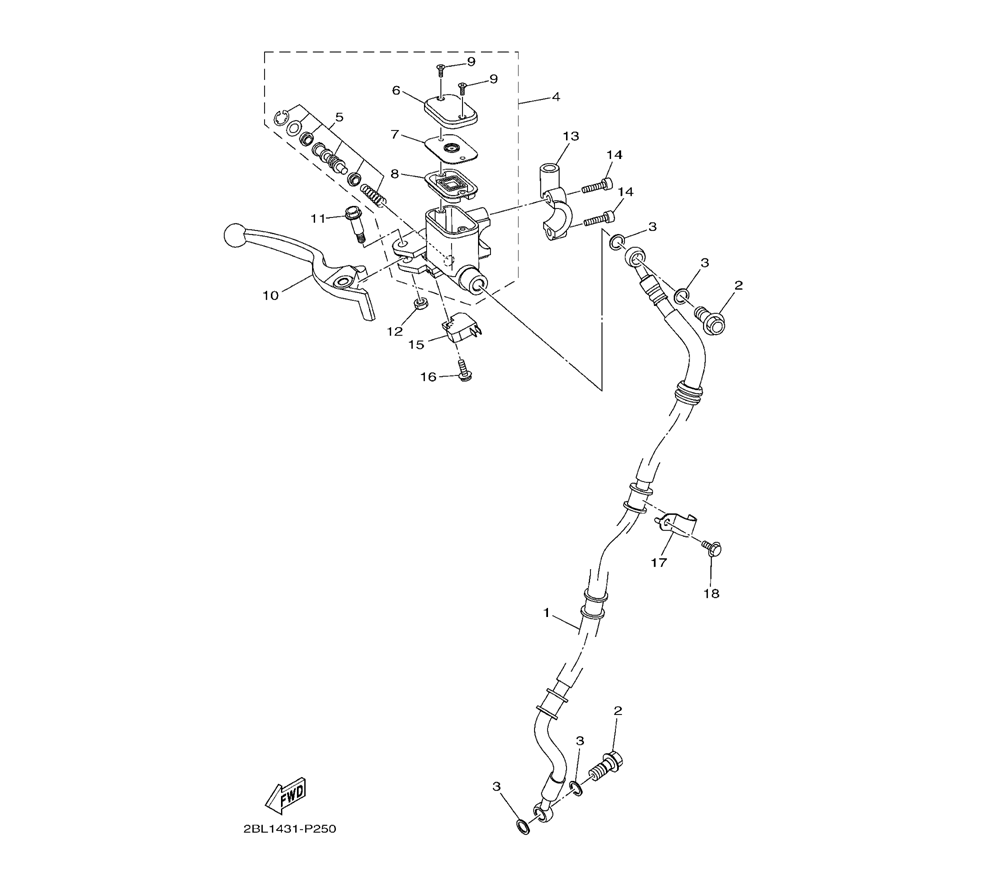 9
9
6
4
5
7
13
14
8
14
11
3
3
2
10
12
15
16
17
18
1
2
3
3
FWD
2BL1431-P250