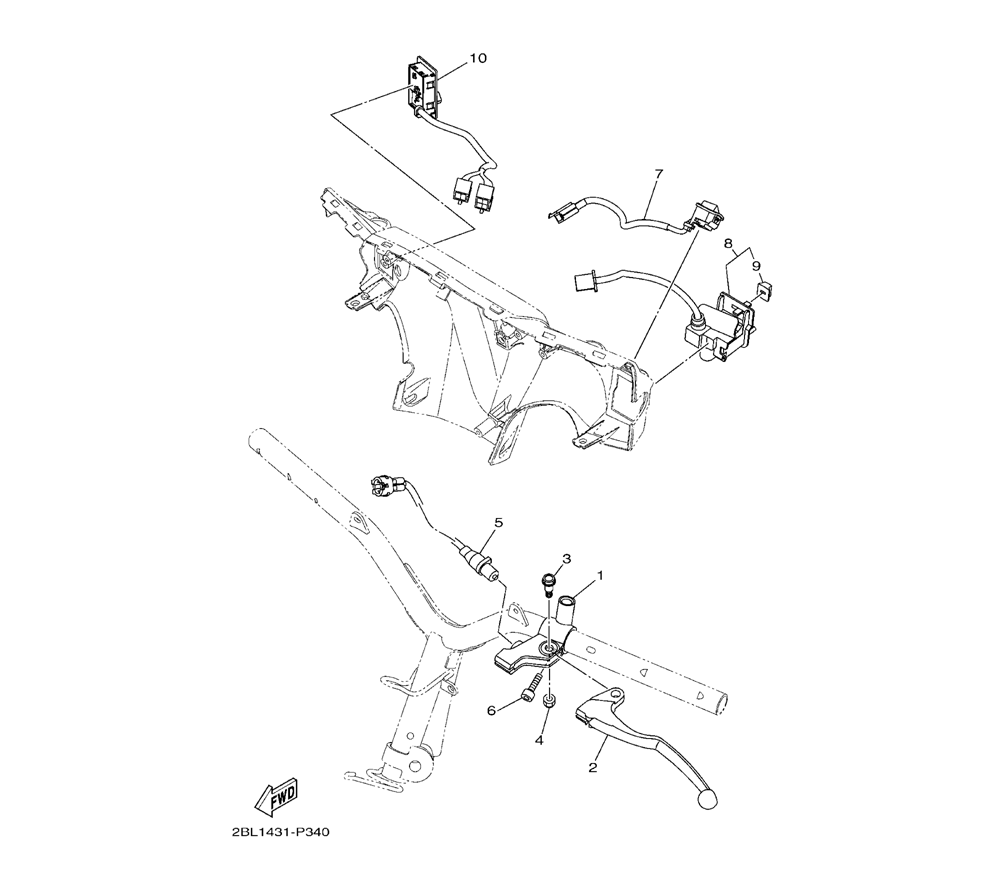 10

7

8

9

5

3

1

6

4

2

FWD

2BL1431-P340