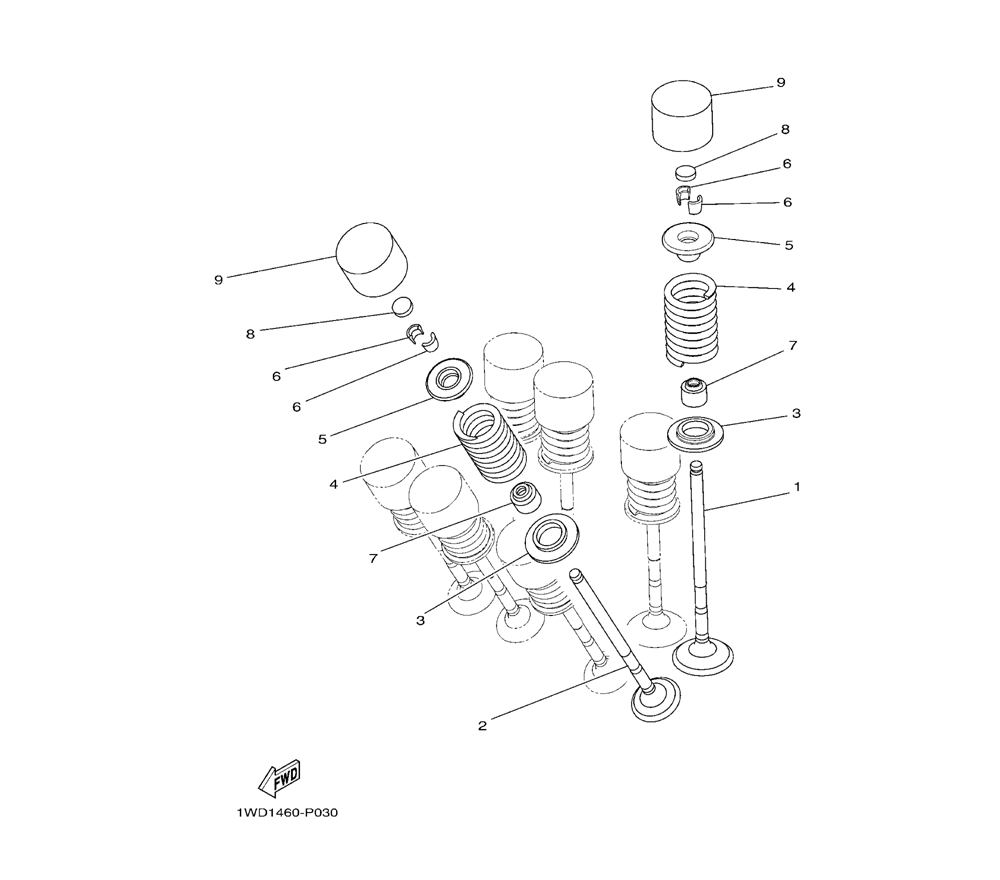 9
8
6
6
5
4
7
3
1
9
8
6
6
5
4
7
3
2
FWD
1WD1460-P030