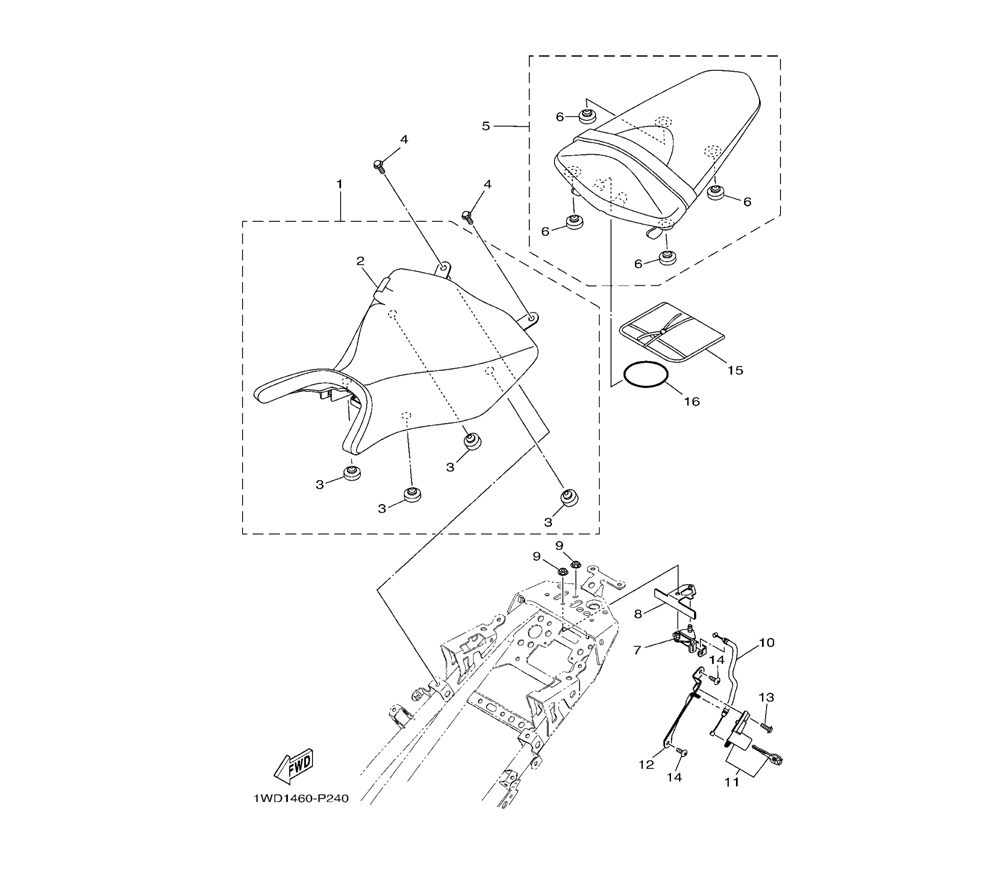 5
6
6
6
6
4
4
1
2
15
16
3
3
3
3
9
9
8
7
10
14
13
12
14
11
FWD
1WD1460-P240